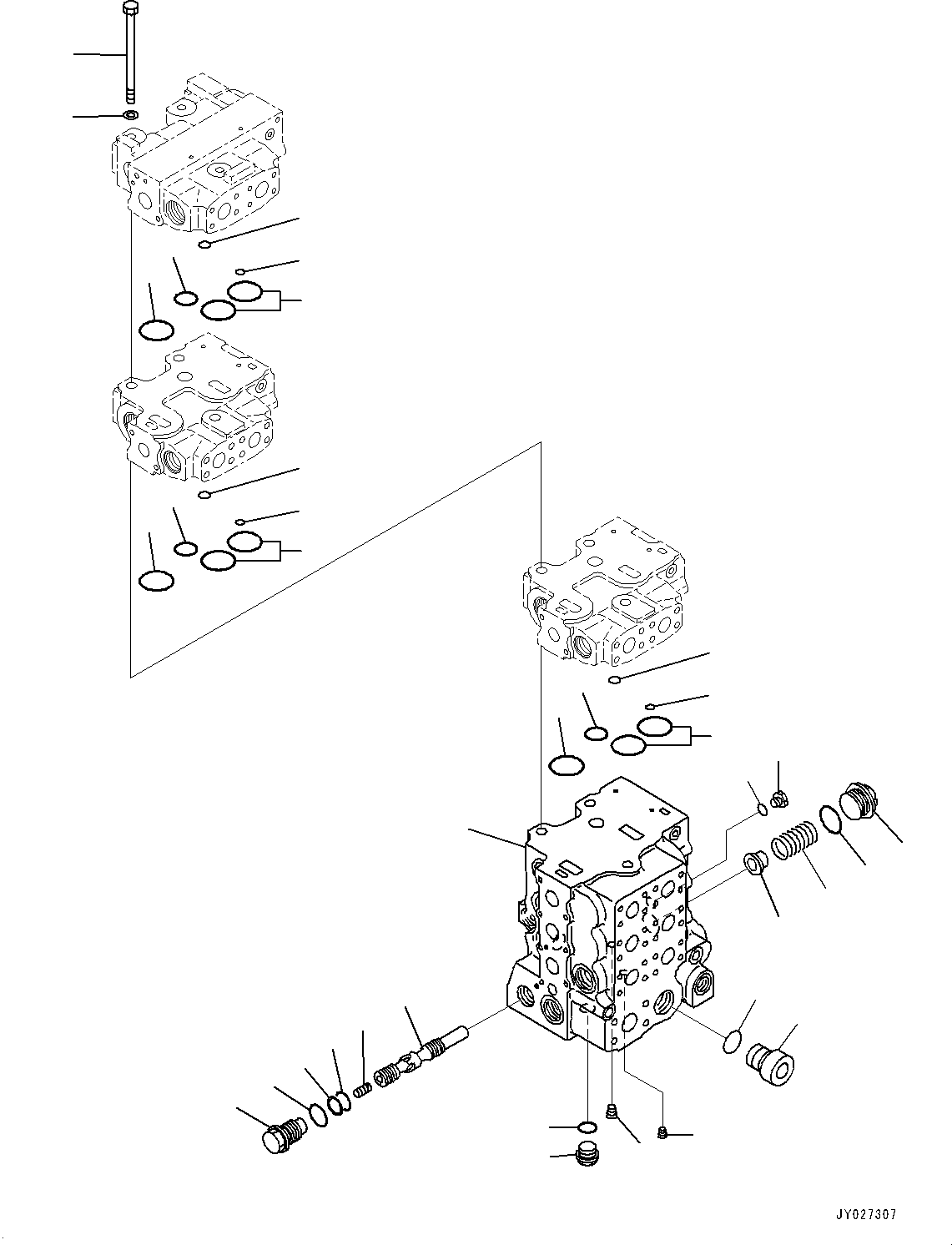 JY027307