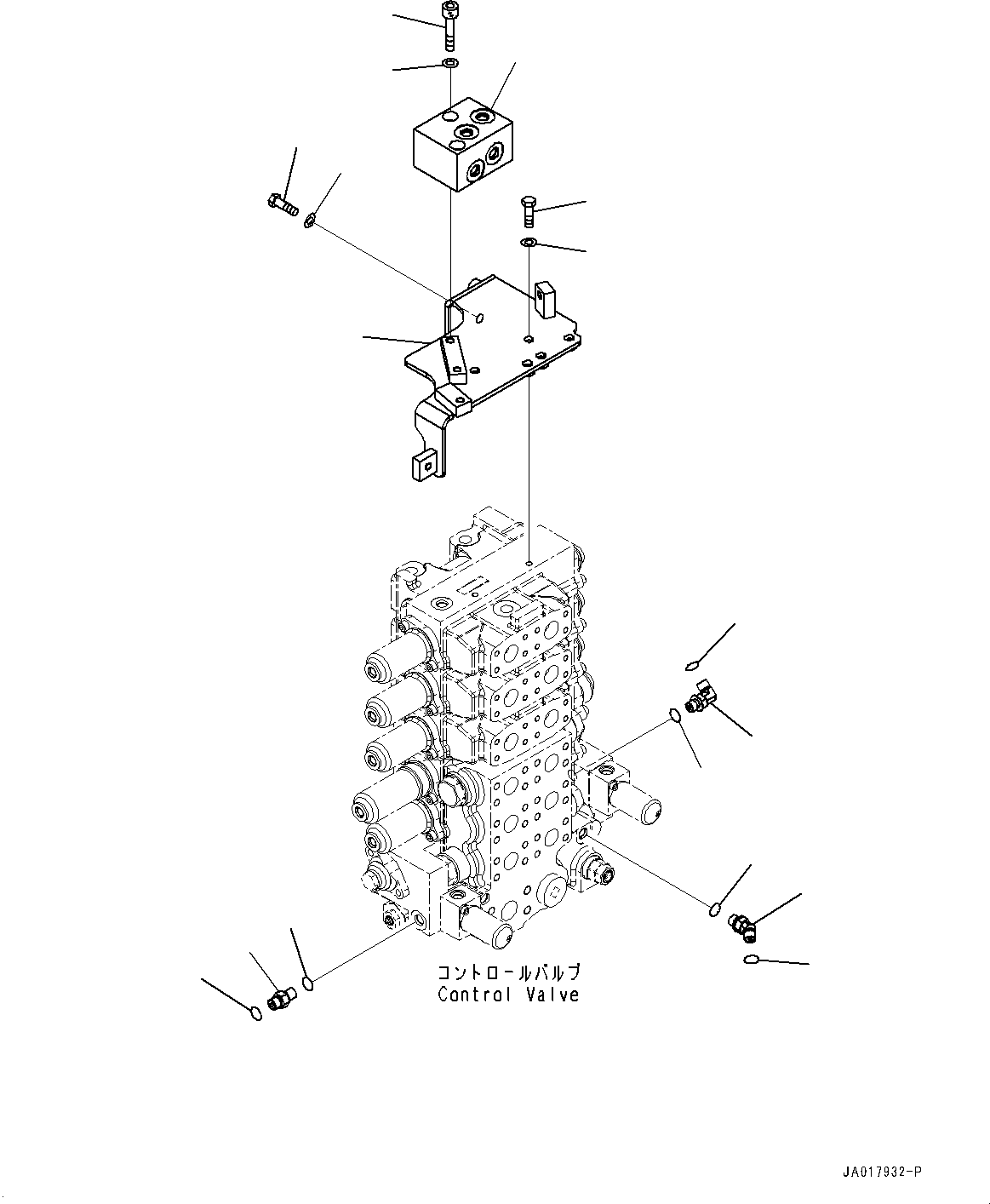 コントロールバルブ
Control Valve

JA017932-P