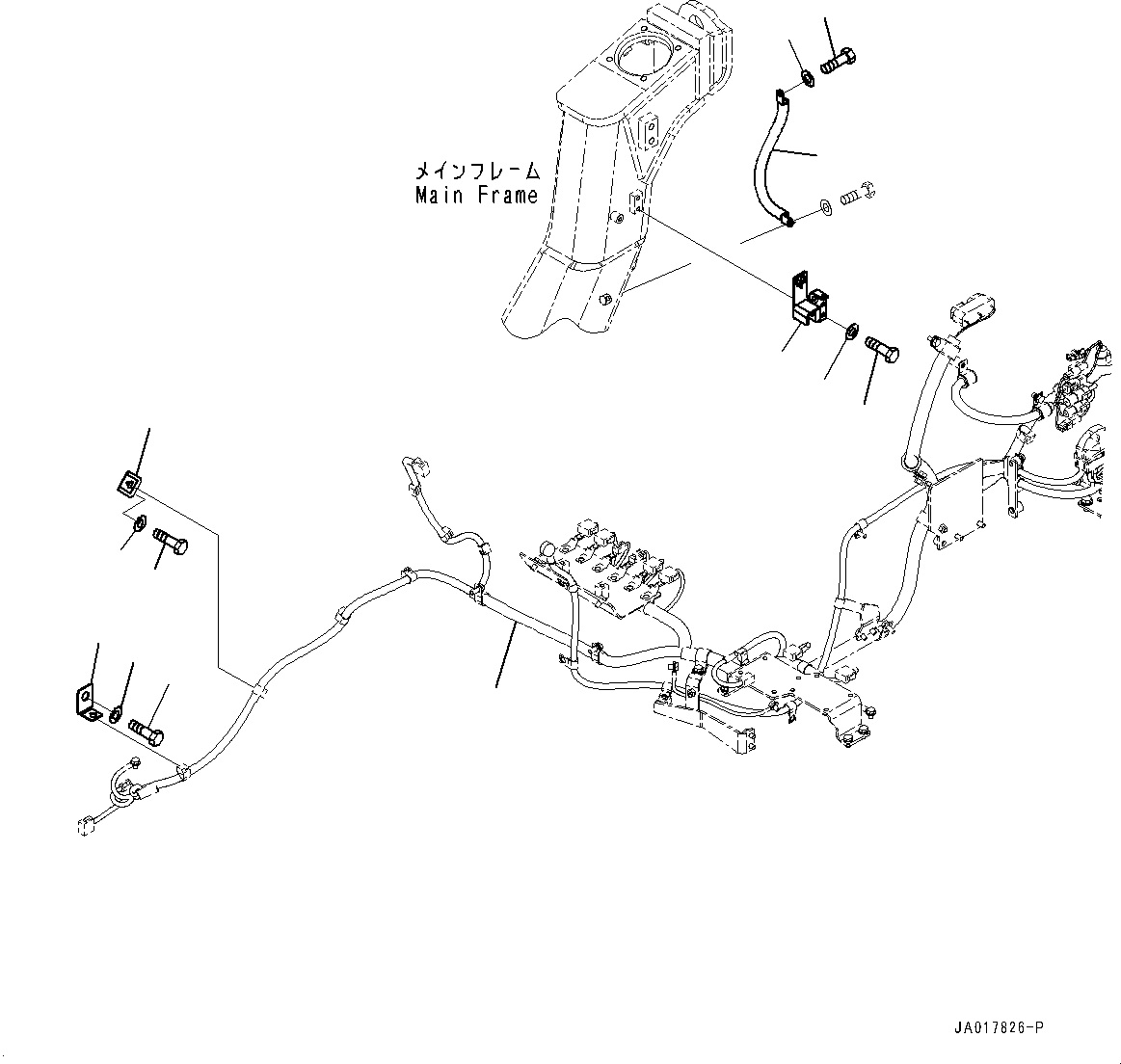 メインフレーム
Main Frame

JA017826-P