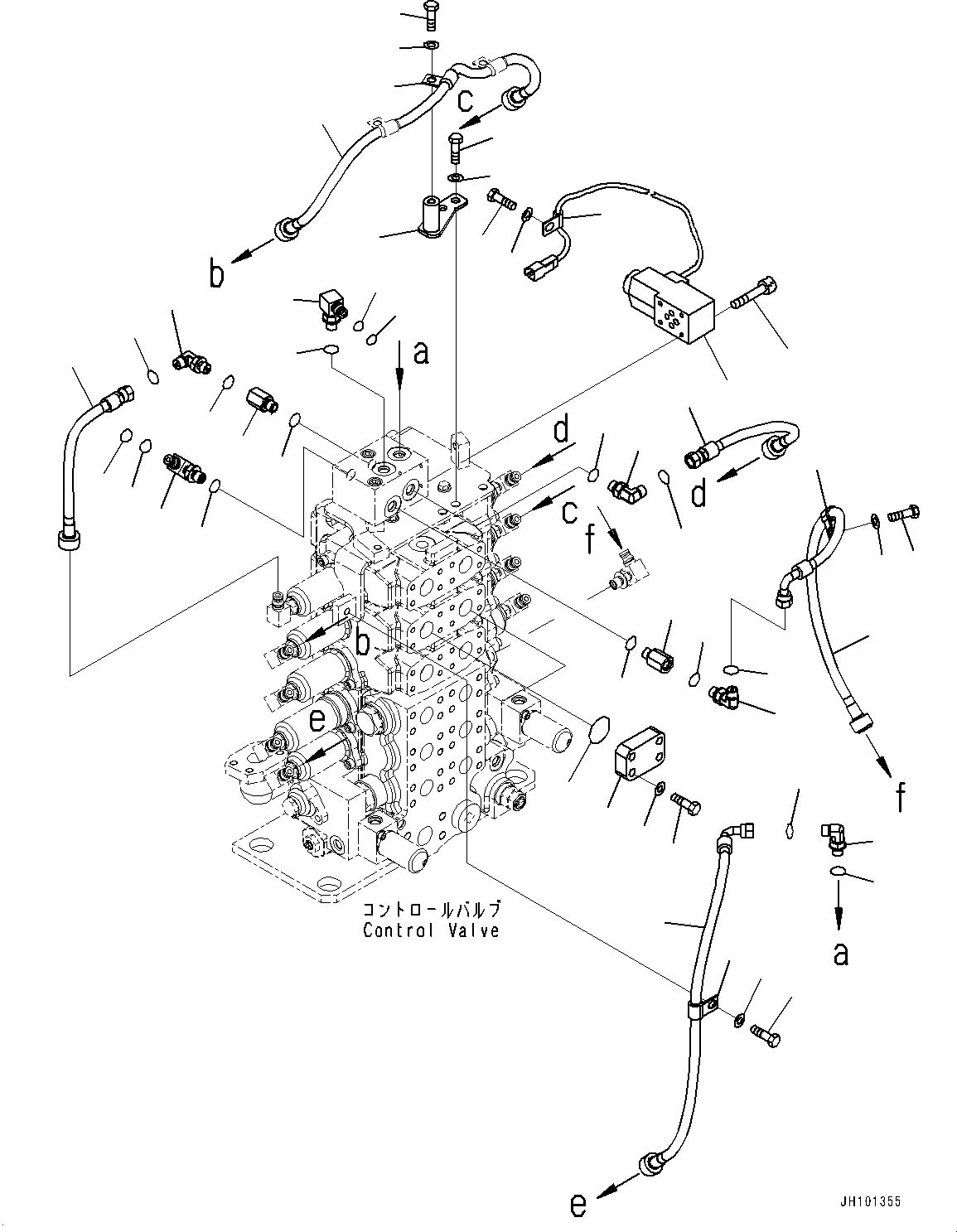 c
b
a
d
d
c
f
b
e
f
a
コントロールバルブ
Control Valve
e
JH101355