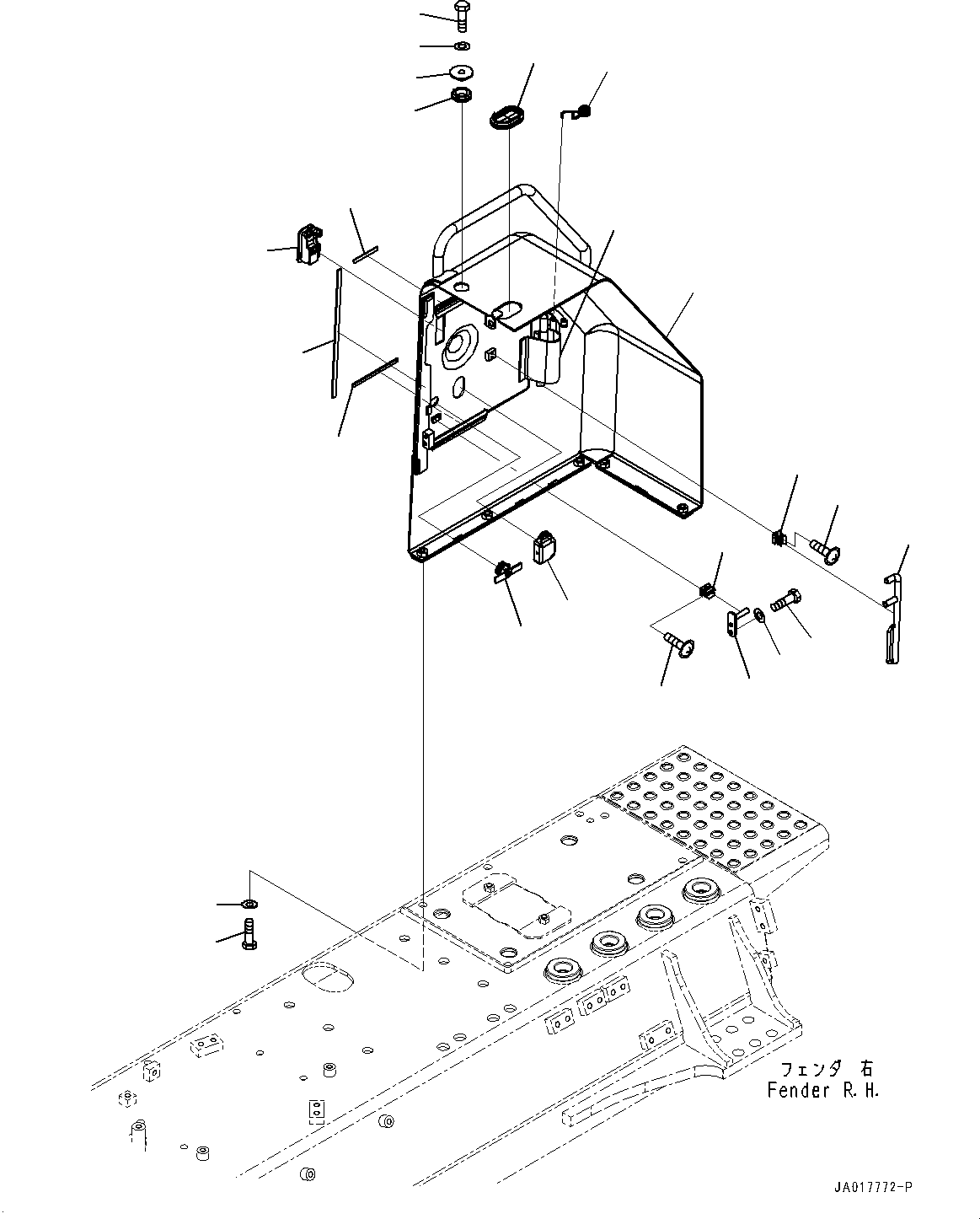 フェンダ 右
Fender R.H.

JA017772-P