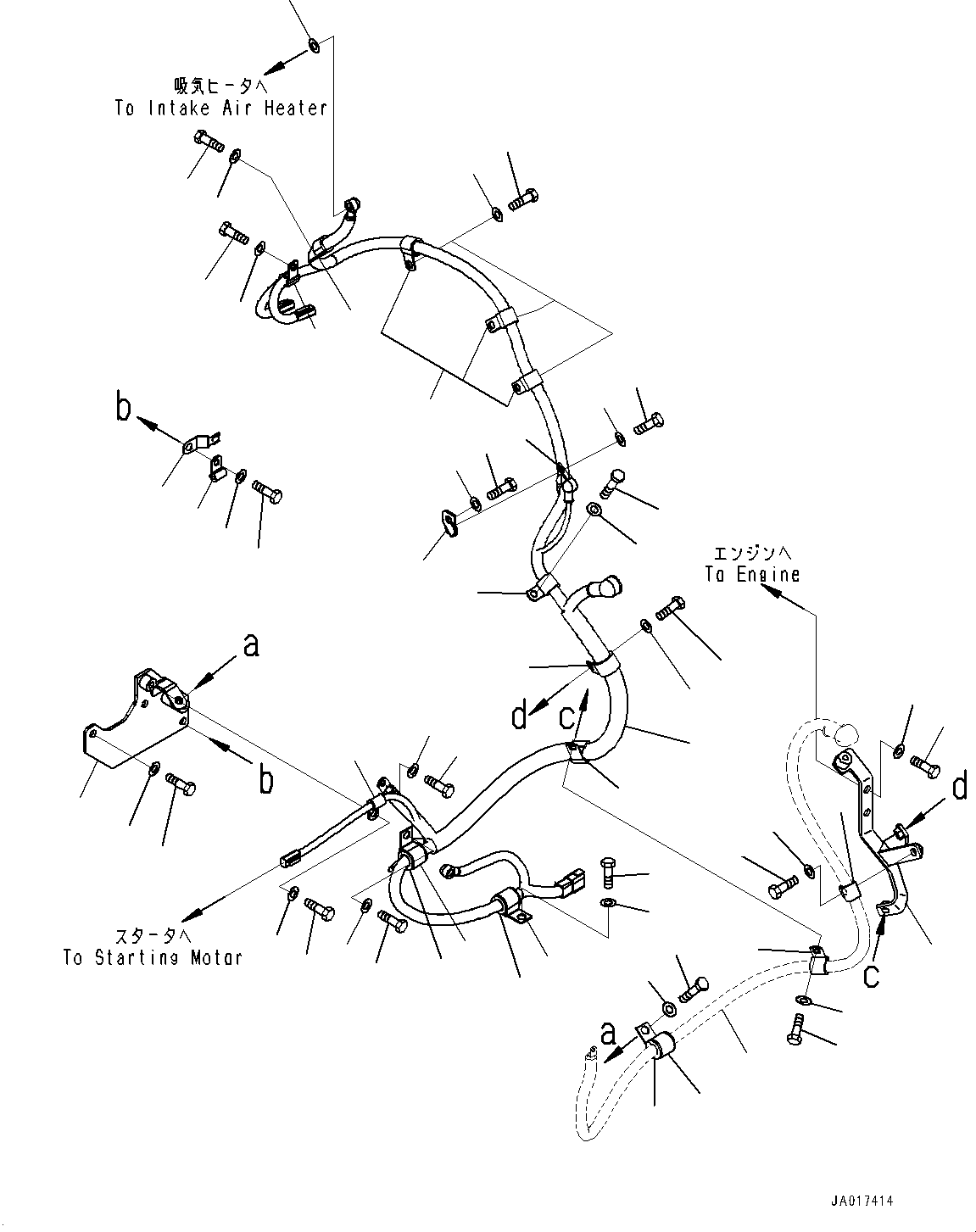 吸気ヒータへ
To Intake Air Heater

b

エンジンへ
To Engine

a

d c

b

d

スタータへ
To Starting Motor

c

a

JA017414