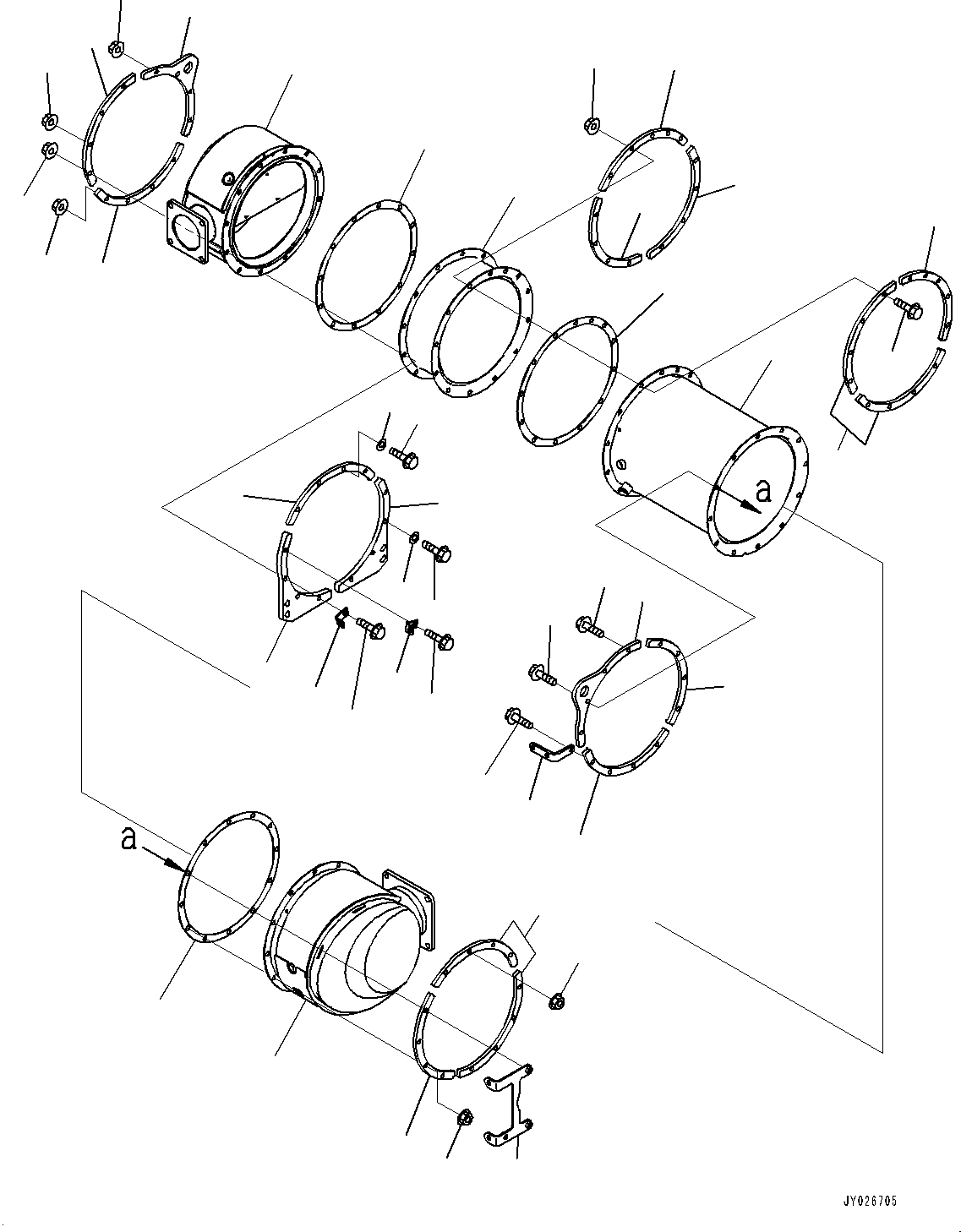 a

a

JY026705