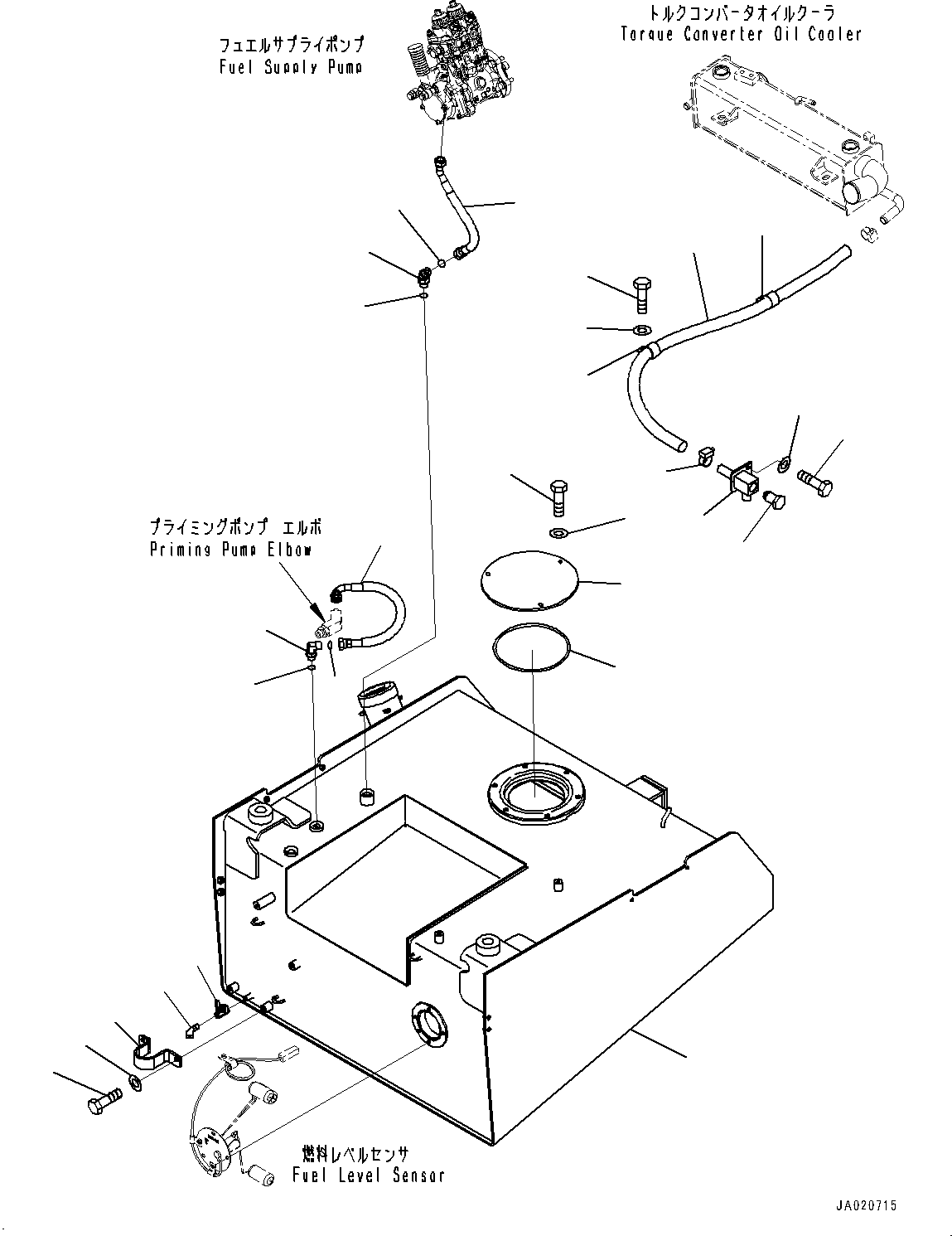 フュエルサプライポンプ
Fuel Supply Pump

トルクコンバータオイルクーラ
Torque Converter Oil Cooler

プライミングポンプ エルボ
Priming Pump Elbow

燃料レベルセンサ
Fuel Level Sensor

JA020715