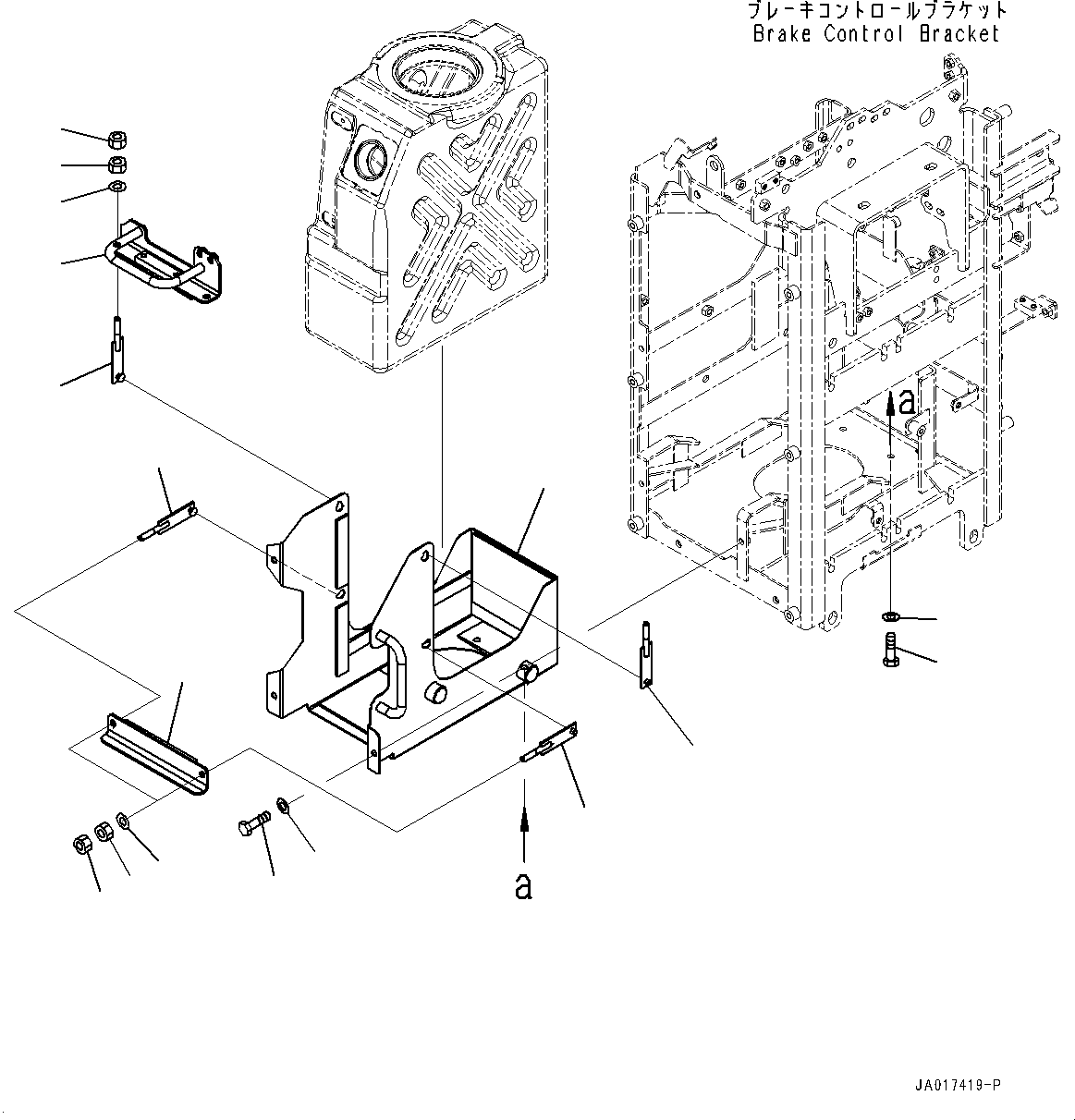 ブレーキコントロールブラケット
Brake Control Bracket

a

a

JA017419-P