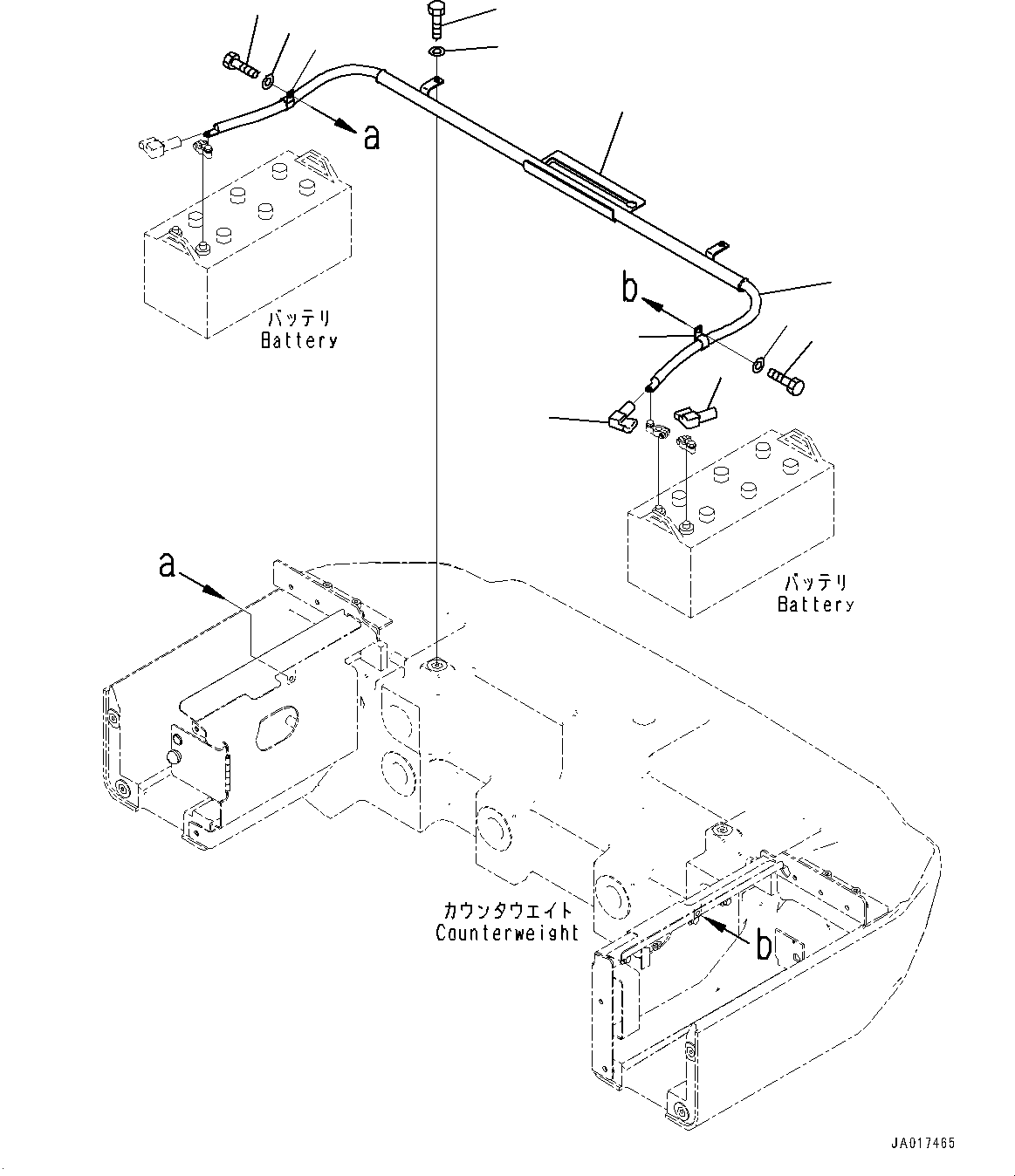 a

バッテリ
Battery

b

バッテリ
Battery

a

カウンタウエイト
Counterweight

b

JA017465