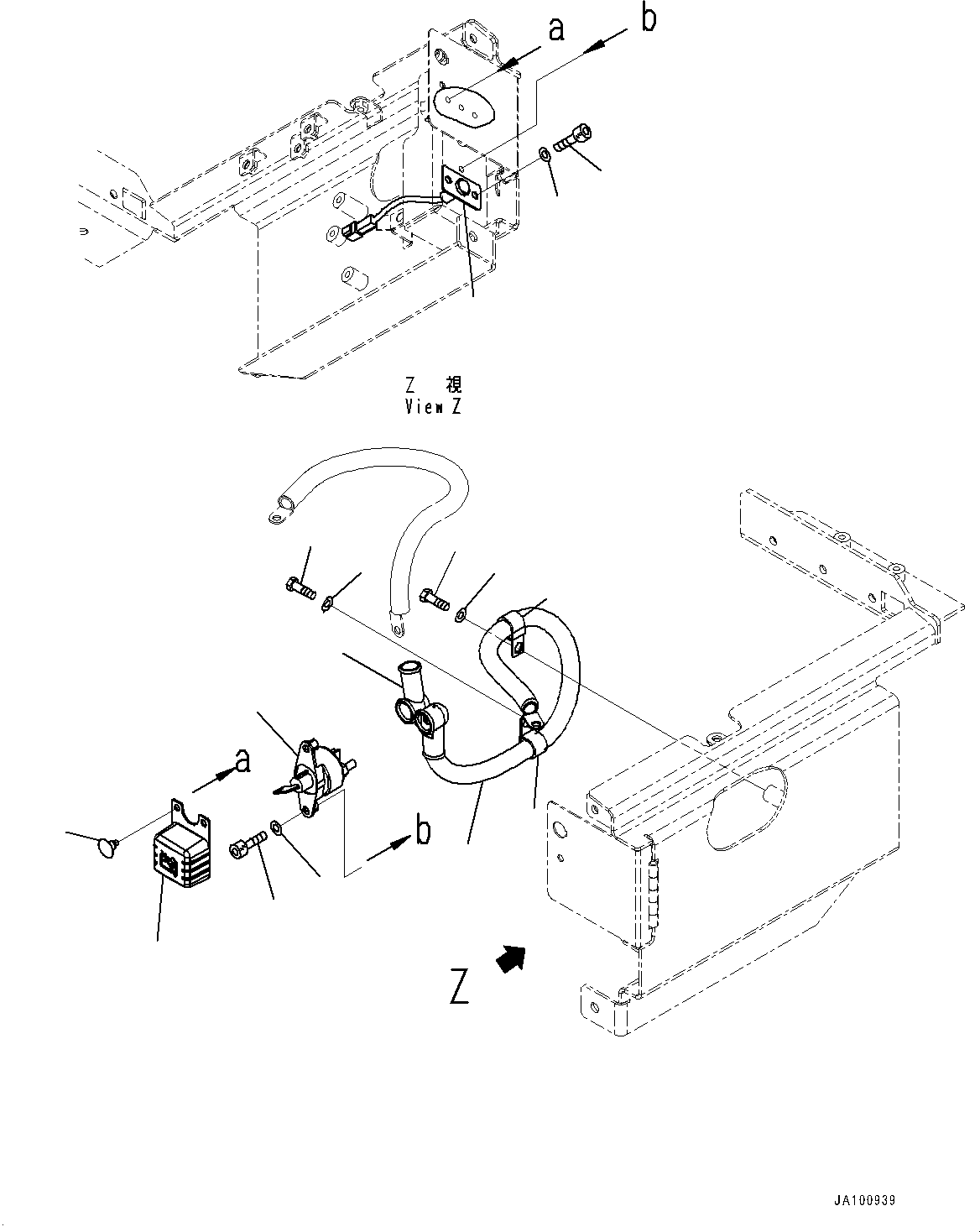 a
b
Z 視
View Z
a
b
Z
JA100939