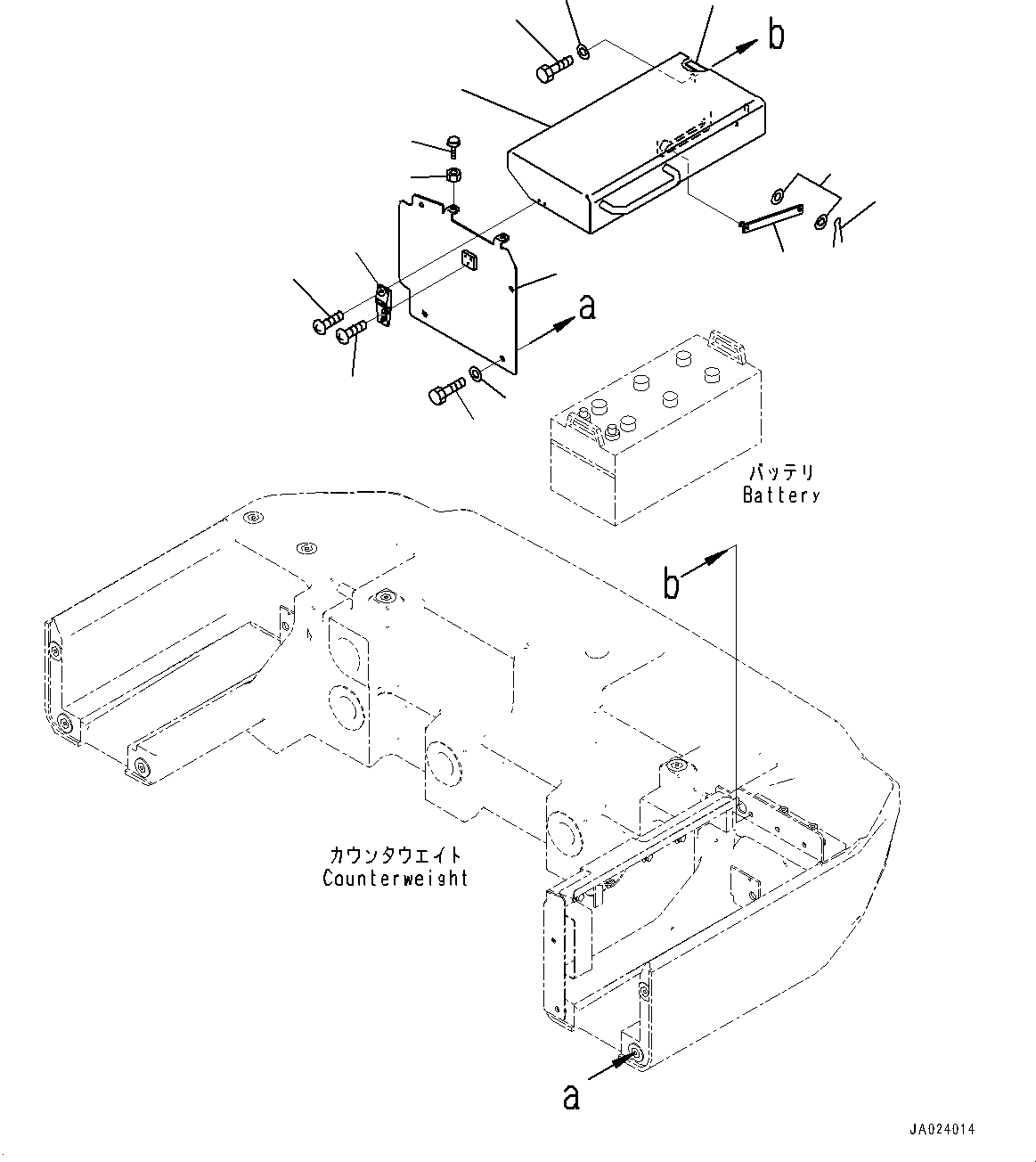 b

a

バッテリ
Battery

b

カウンタウエイト
Counterweight

a

JA024014