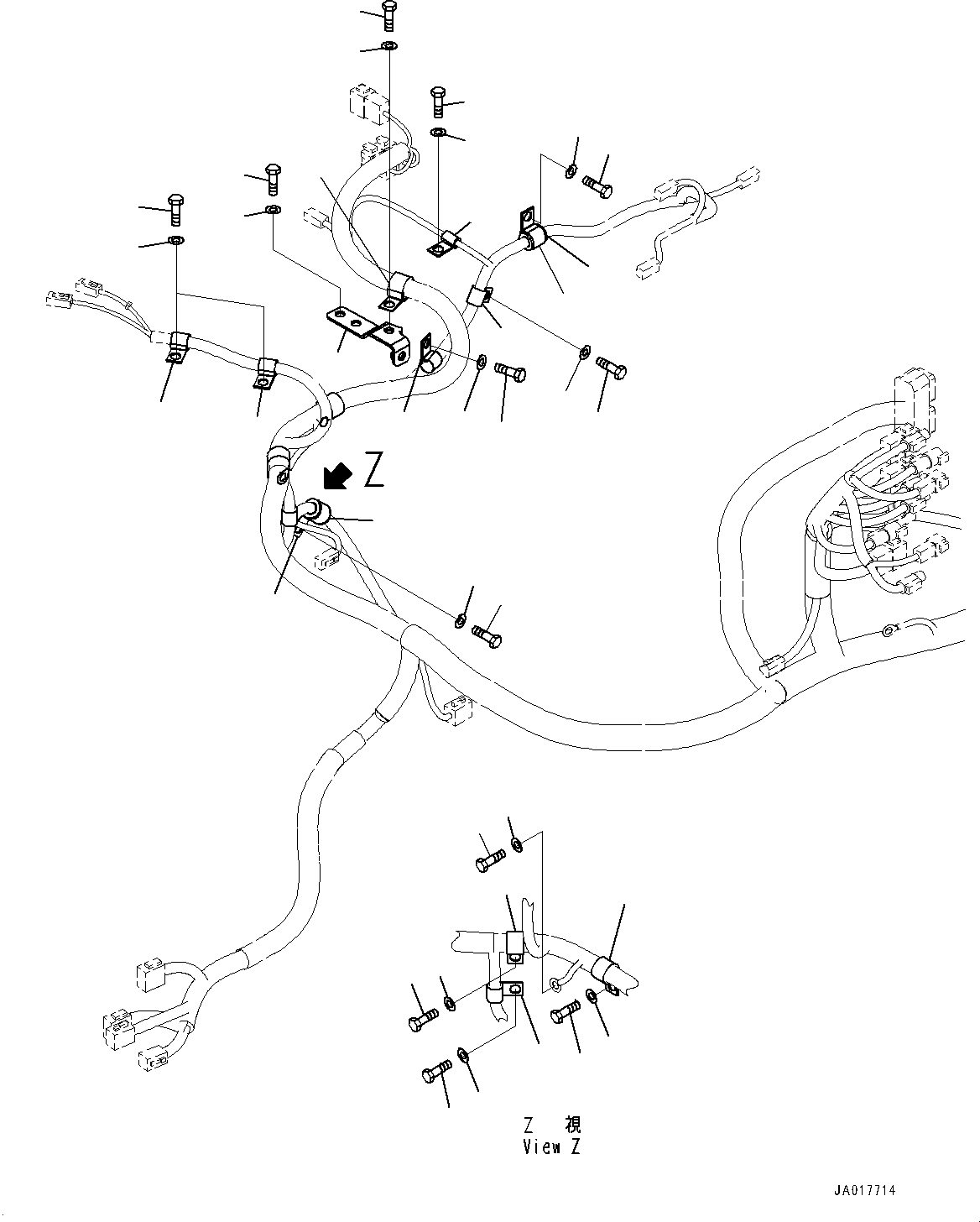 Z

Z 視
View Z

JA017714