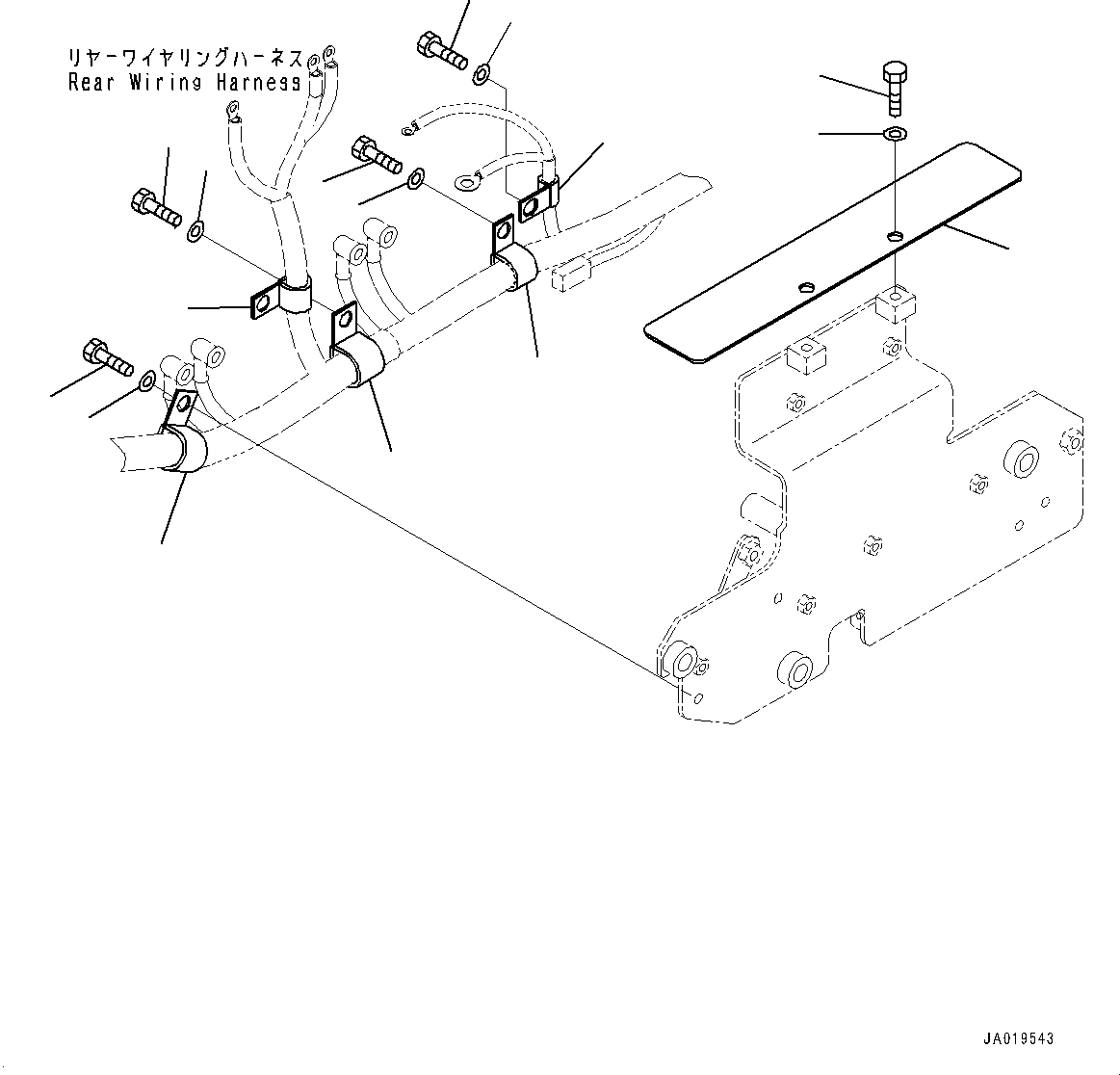 リヤーワイヤリングハーネス
Rear Wiring Harness

JA019543