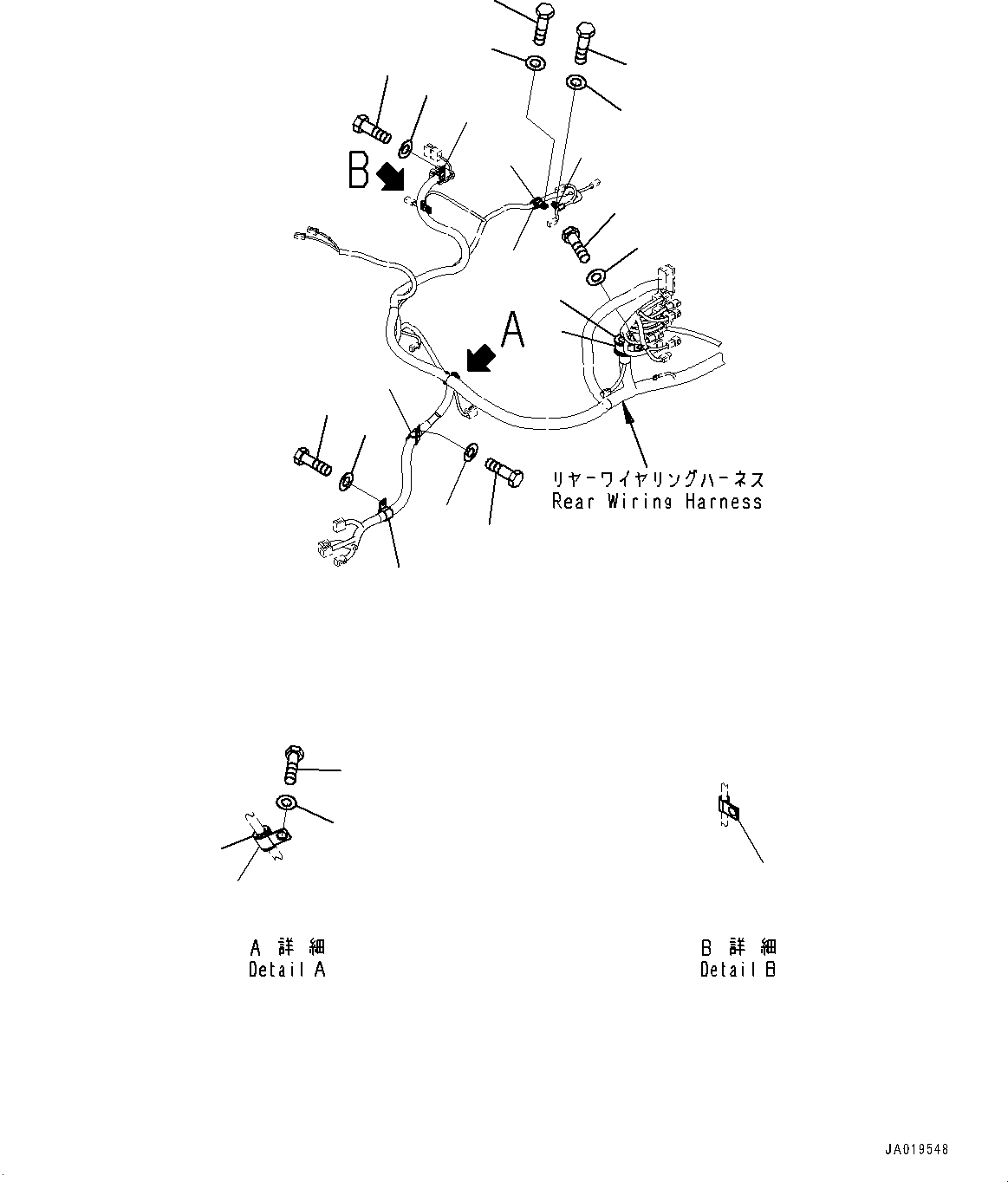 B

A

リヤーワイヤリングハーネス
Rear Wiring Harness

A 詳 細
Detail A

B 詳 細
Detail B

JA019548