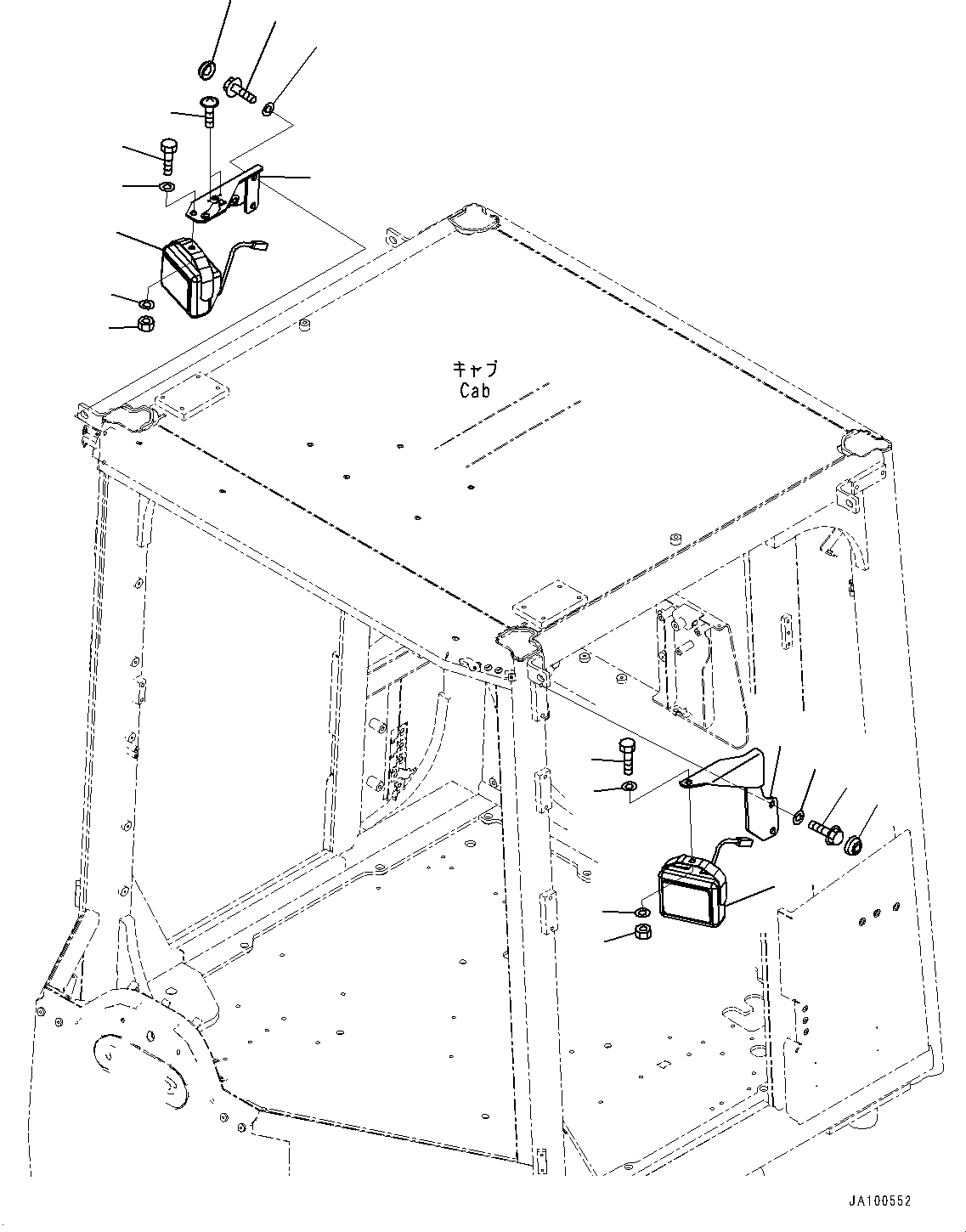 キャブ
Cab

JA100552