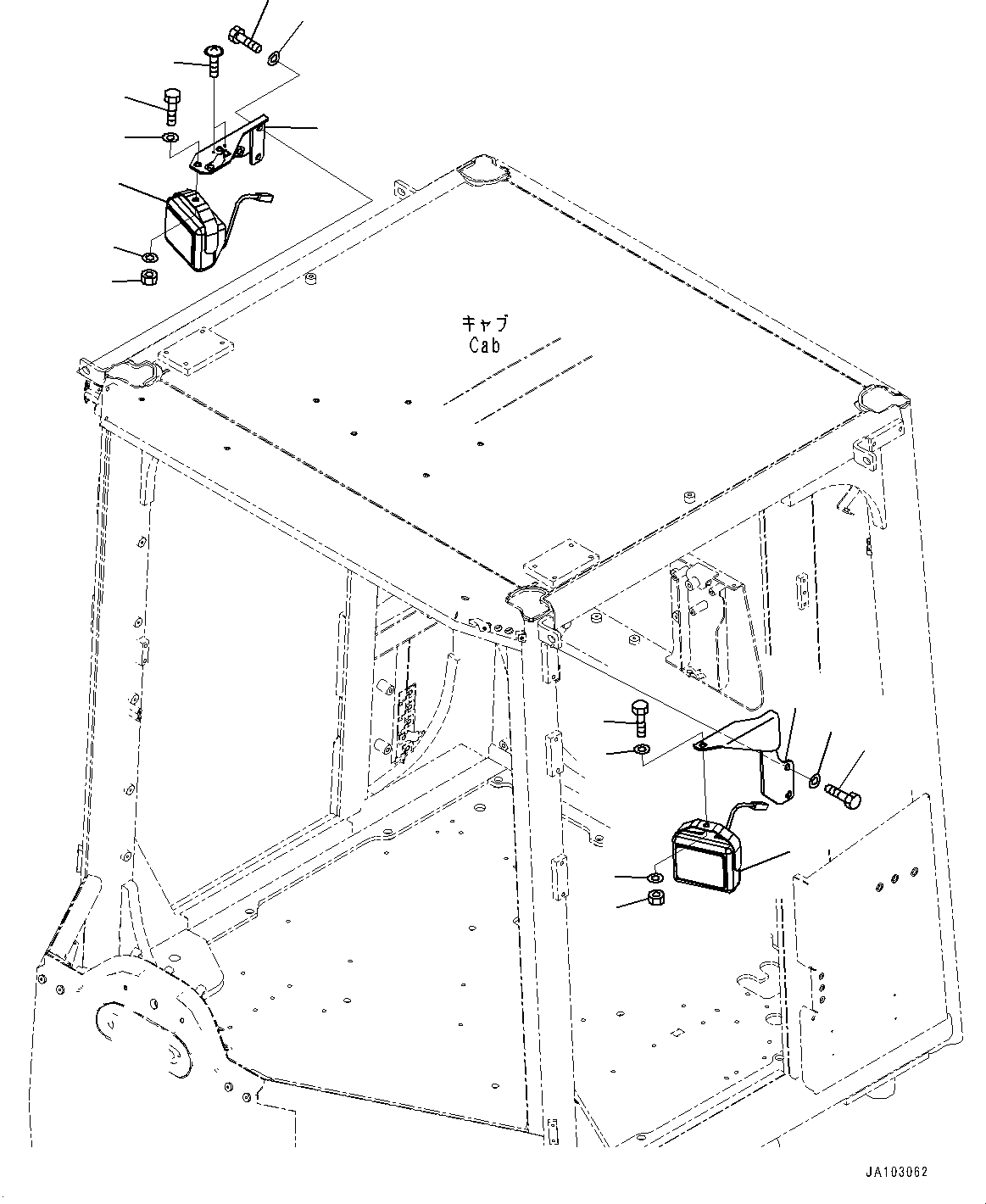 キャブ
Cab

JA103062