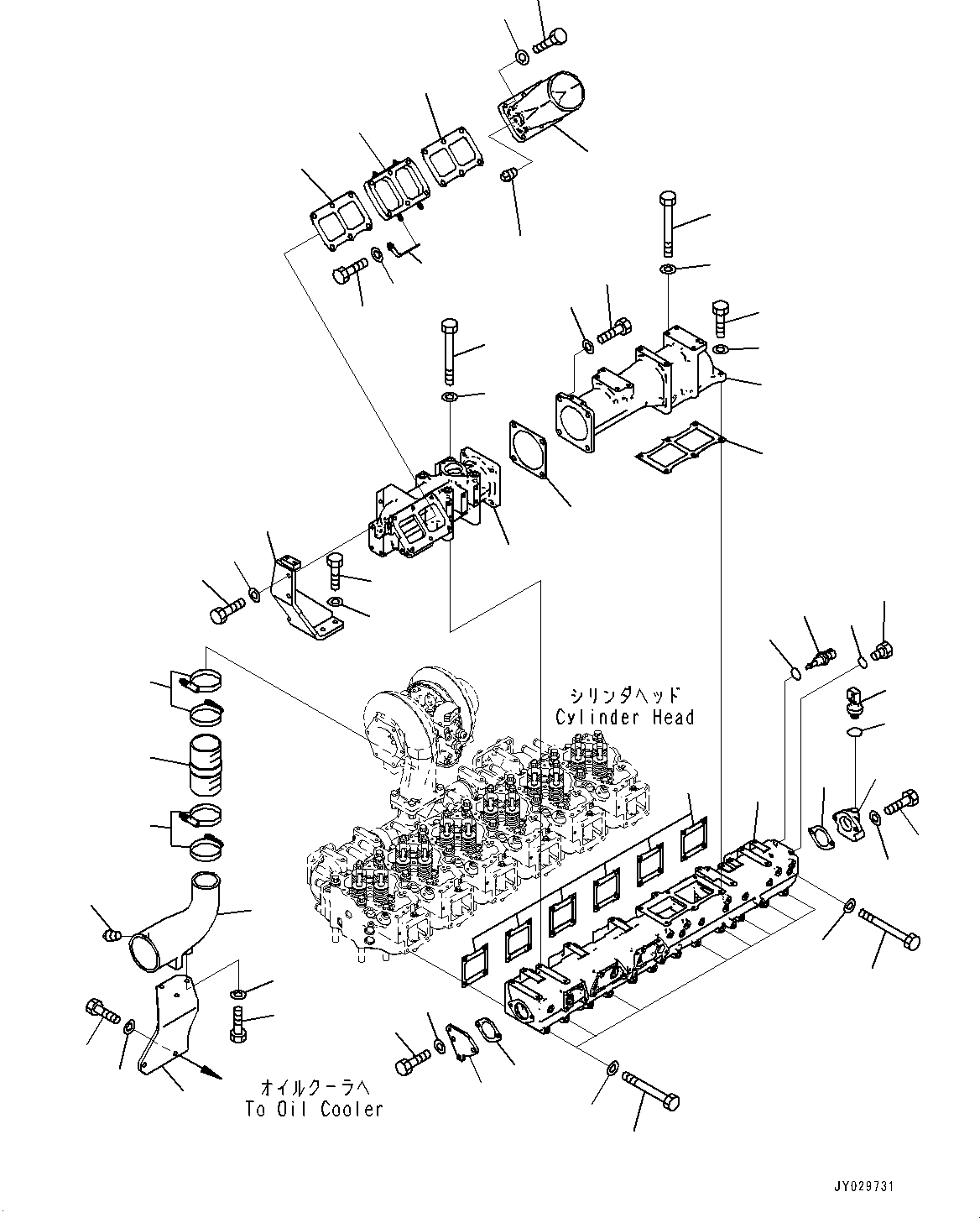 シリンダヘッド
Cylinder Head

オイルクーラへ
To Oil Cooler

JY029731