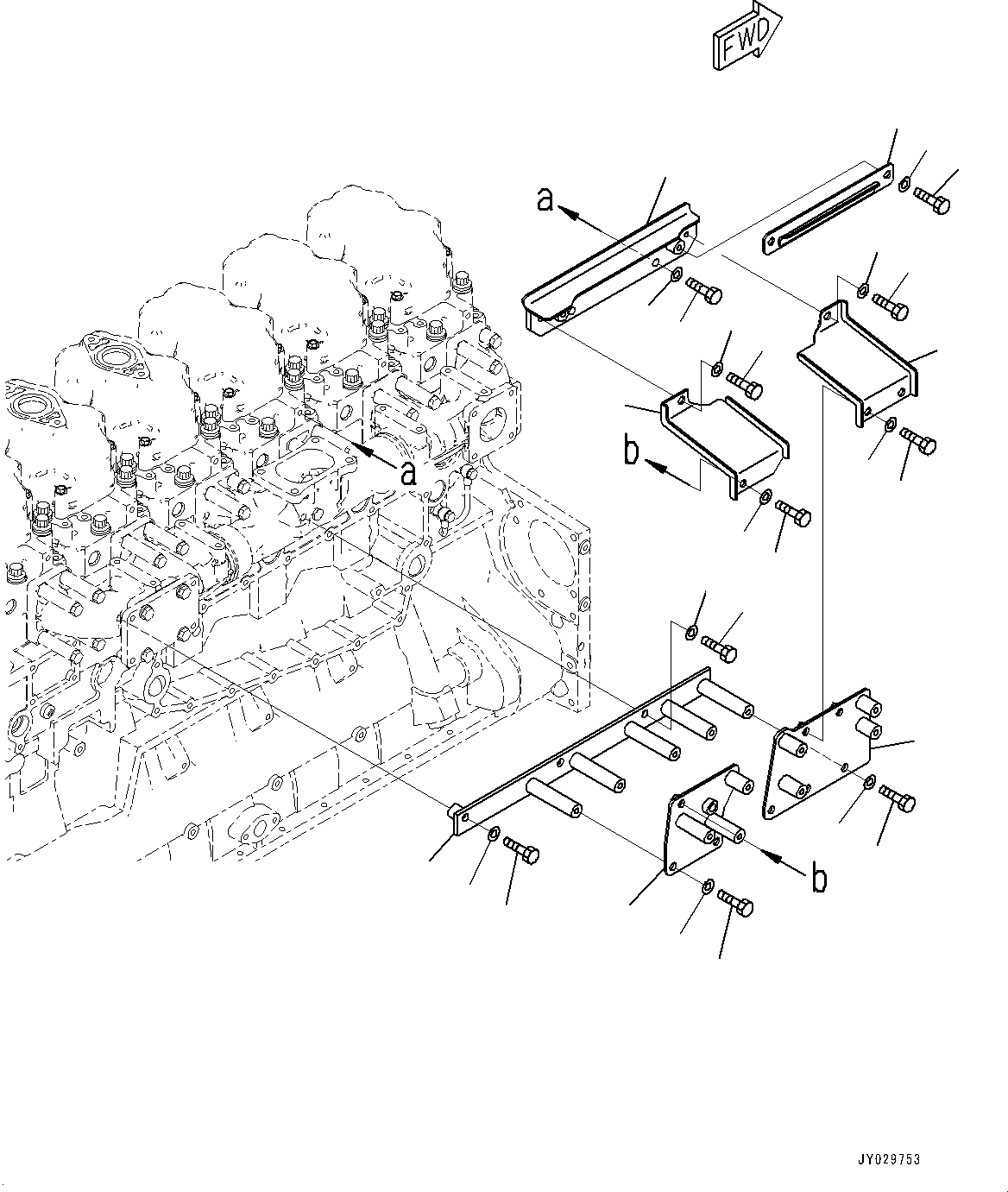 FWD

a

a

b

b

JY029753