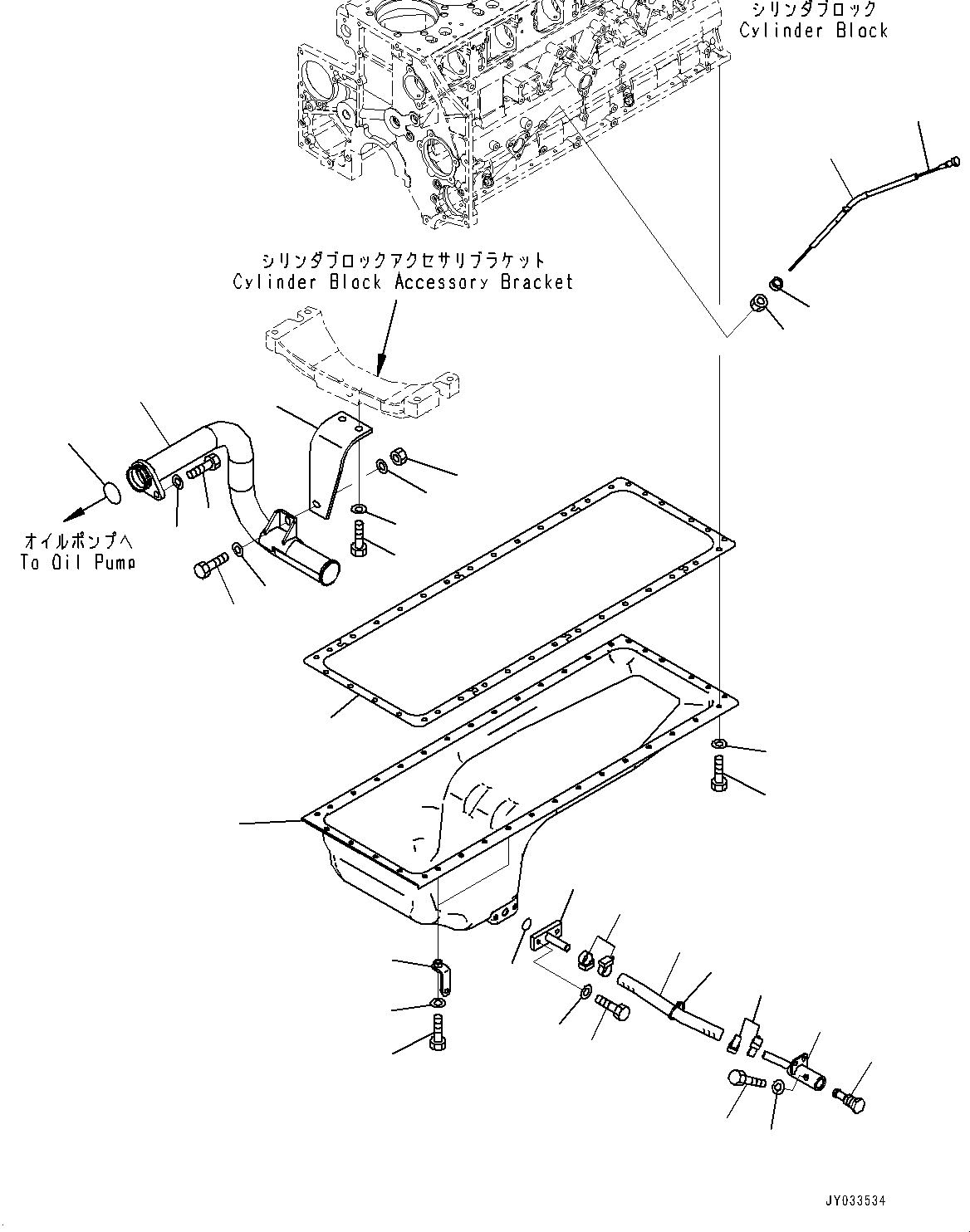 シリンダブロック
Cylinder Block

シリンダブロックアクセサリブラケット
Cylinder Block Accessory Bracket

オイルポンプへ
To Oil Pump

JY033534