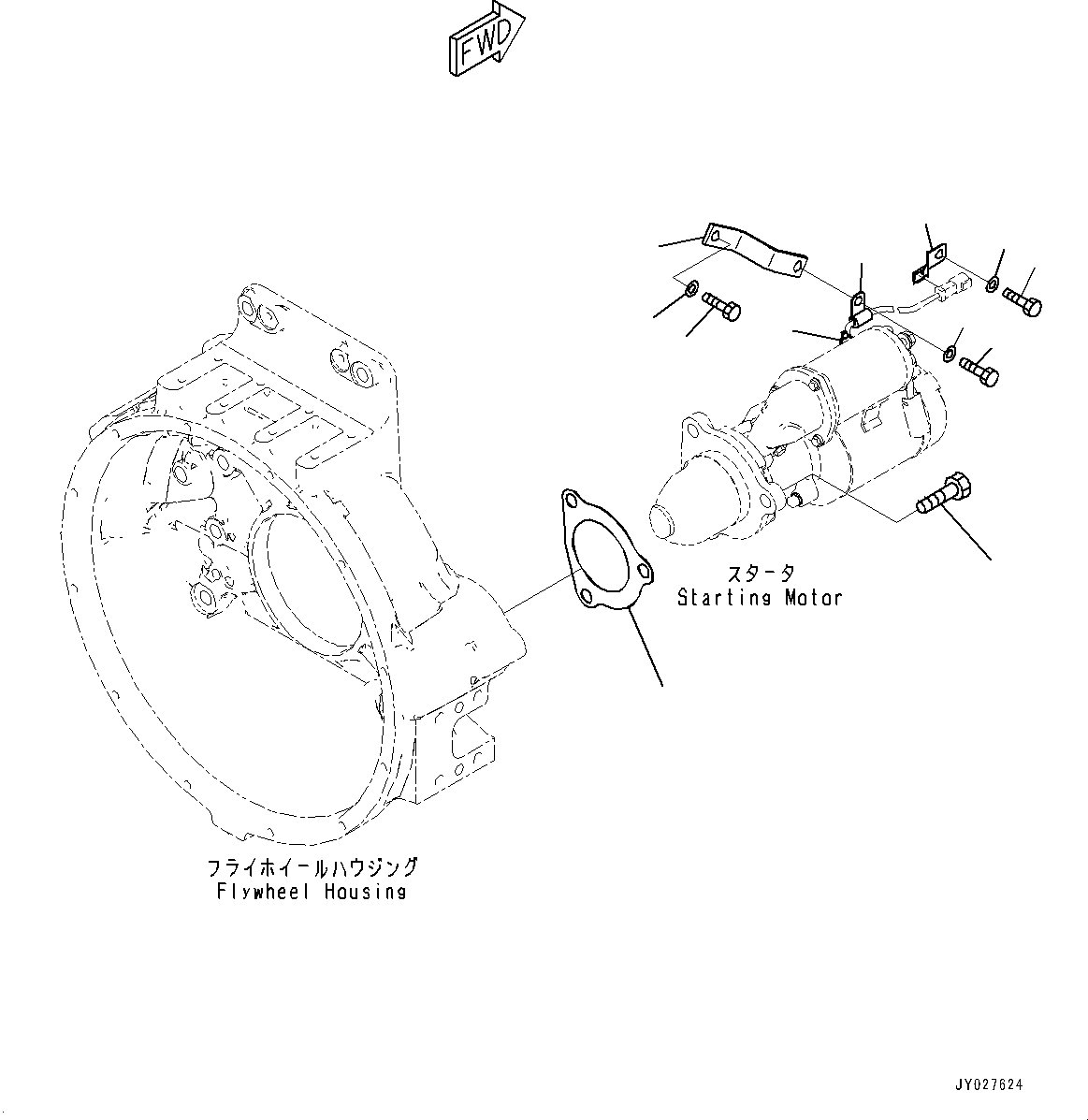 FWD

スタータ
Starting Motor

フライホイールハウジング
Flywheel Housing

JY027624