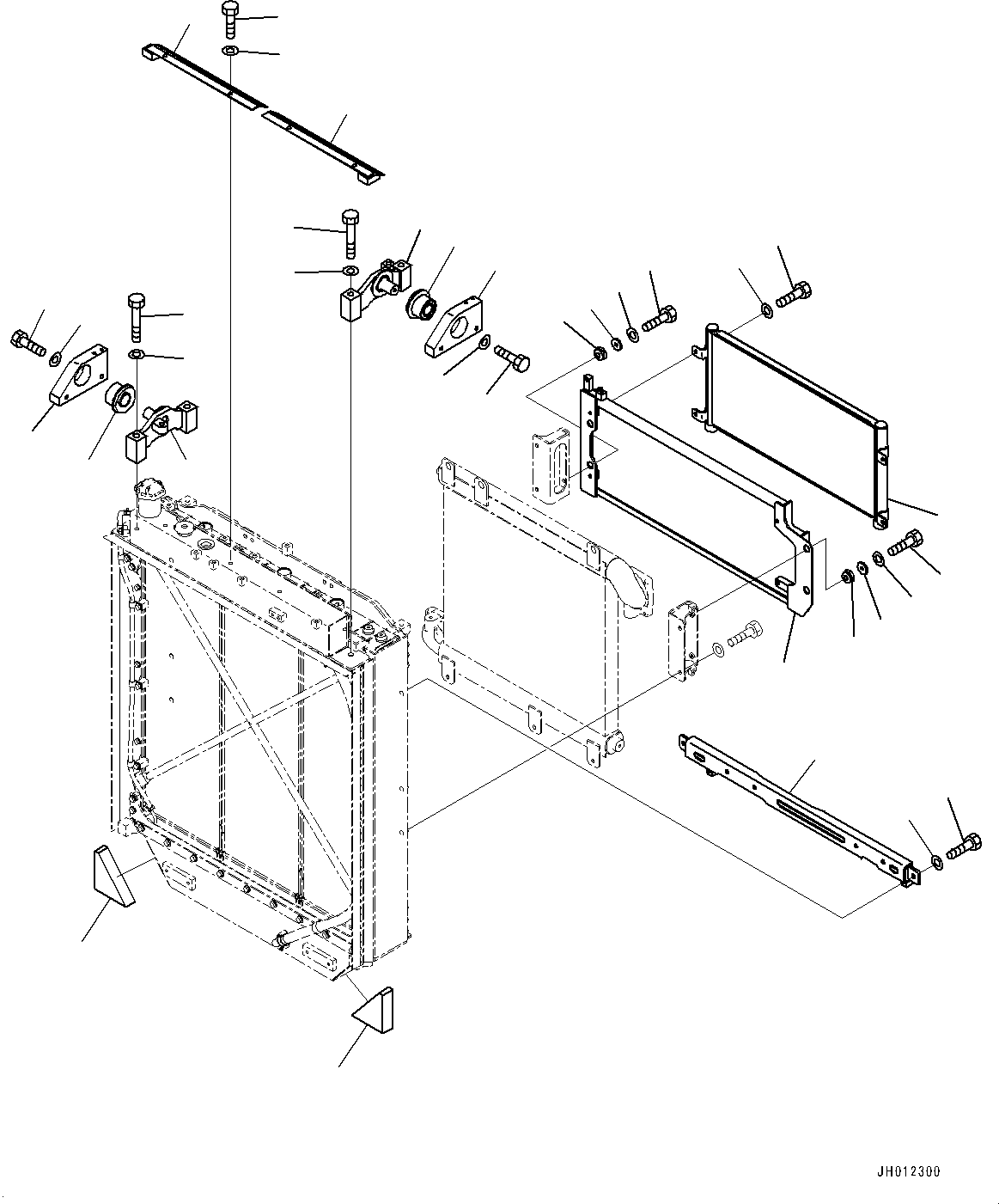 JH012300