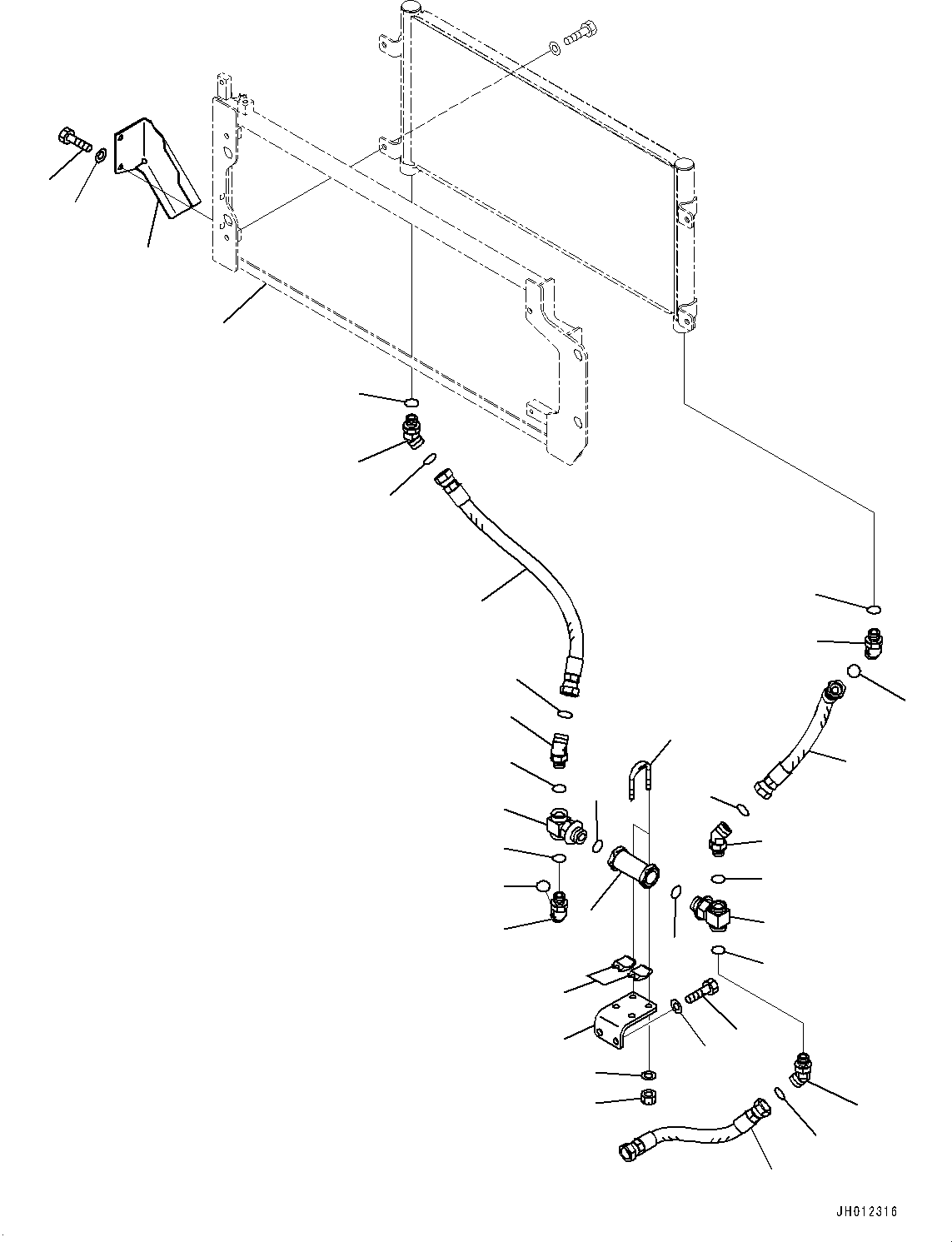 JH012316