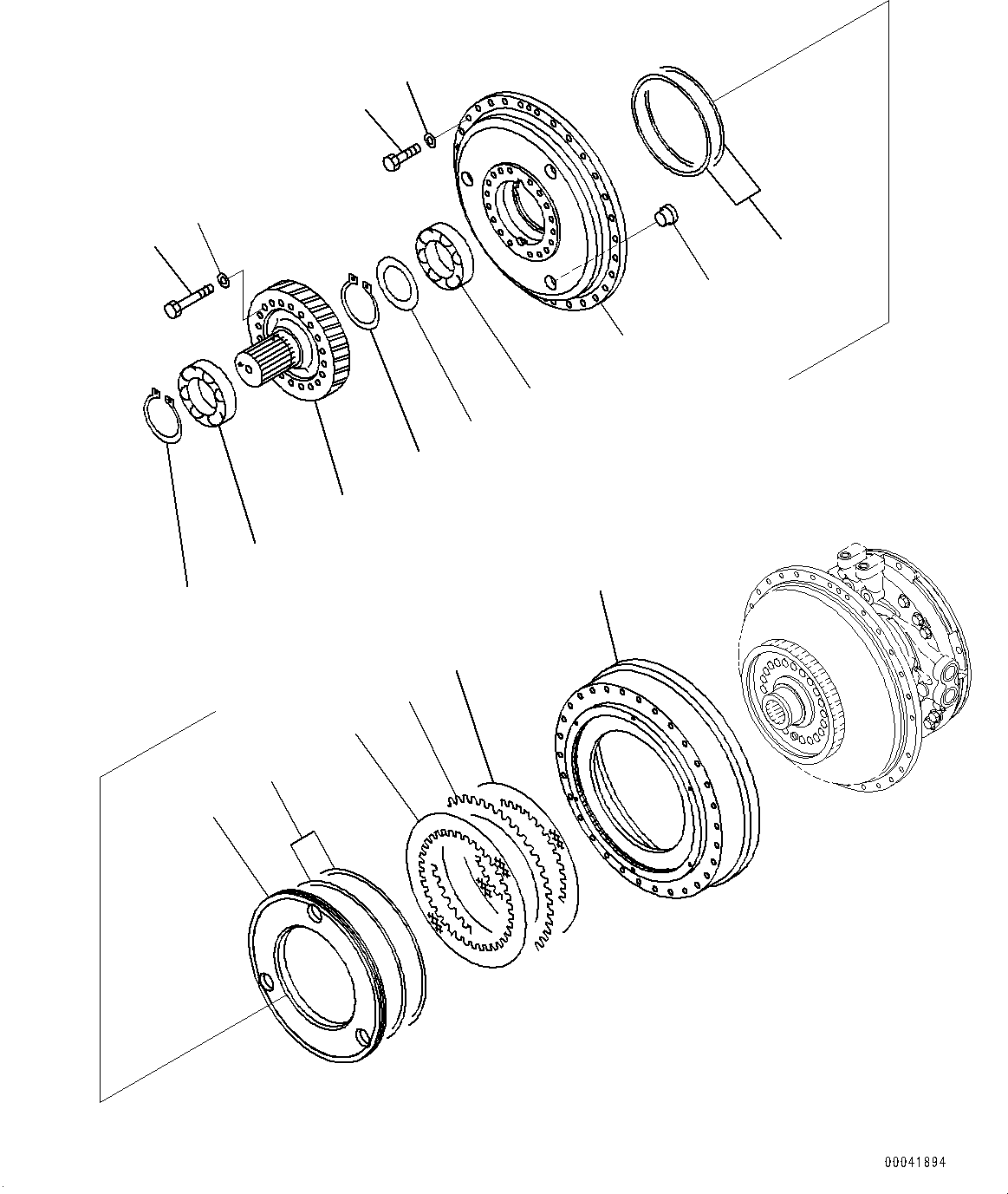 00041894