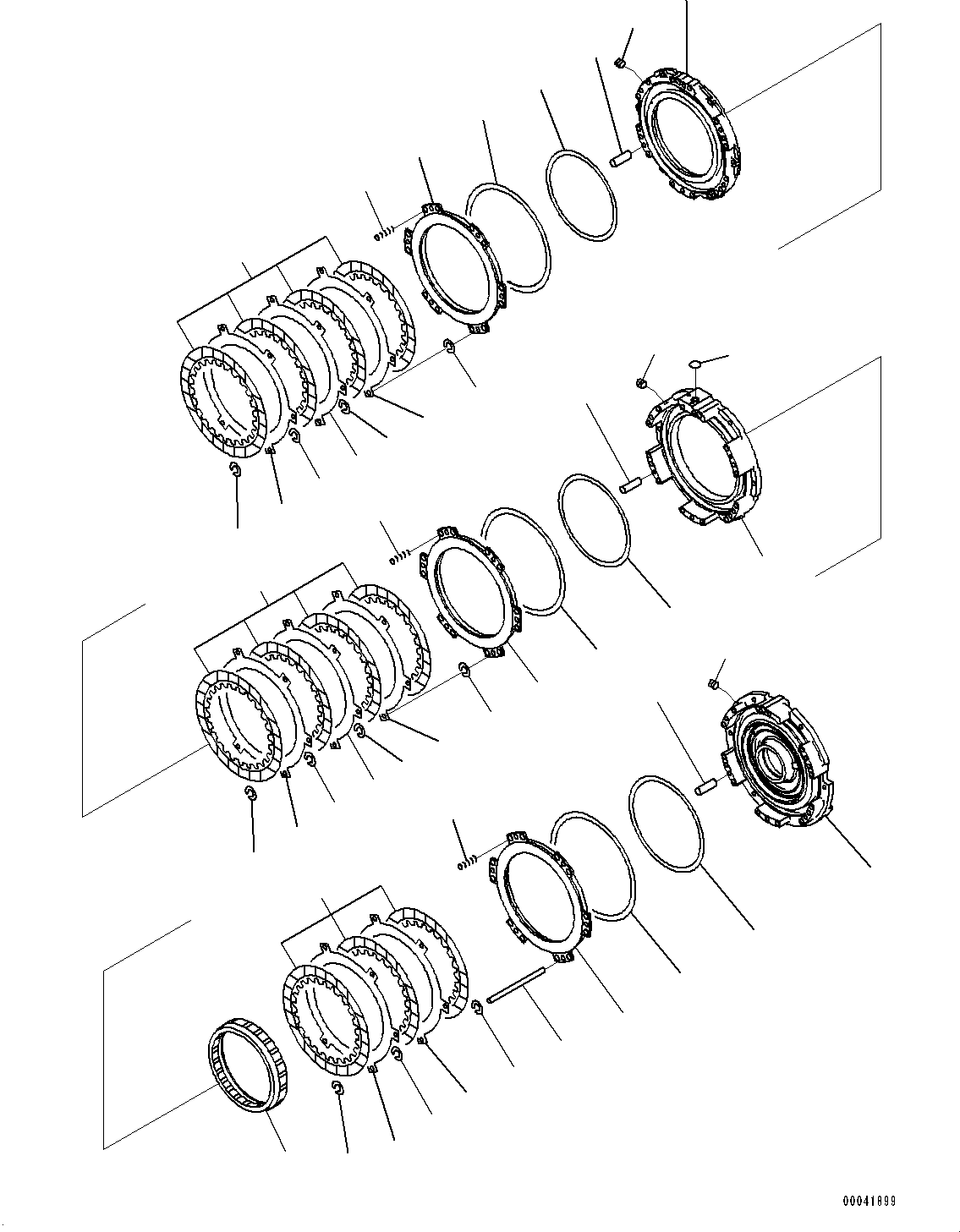 00041899