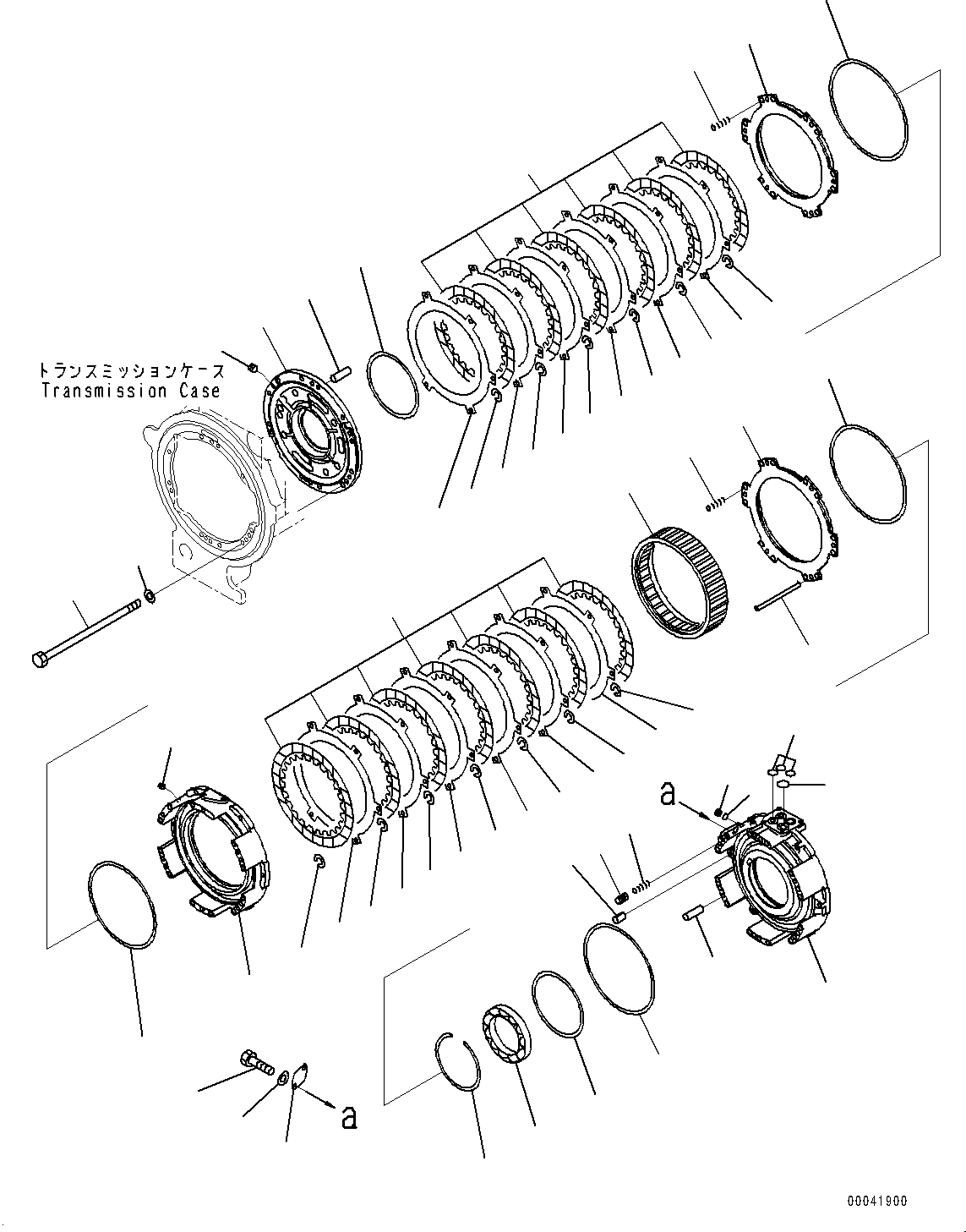 トランスミッションケース
Transmission Case

a

a

00041900