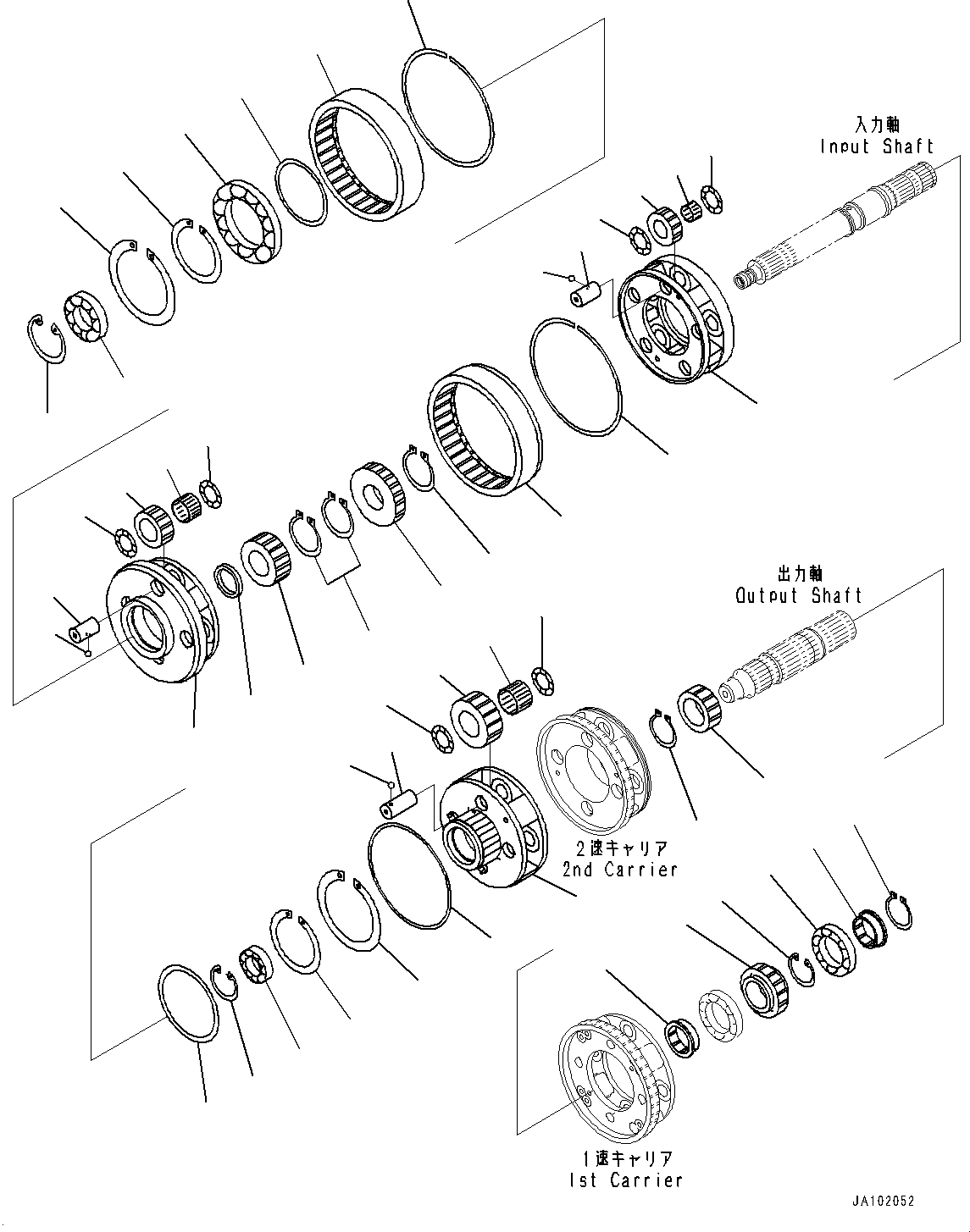 入力軸
Input Shaft

出力軸
Output Shaft

2速キャリア
2nd Carrier

1速キャリア
1st Carrier

JA102052