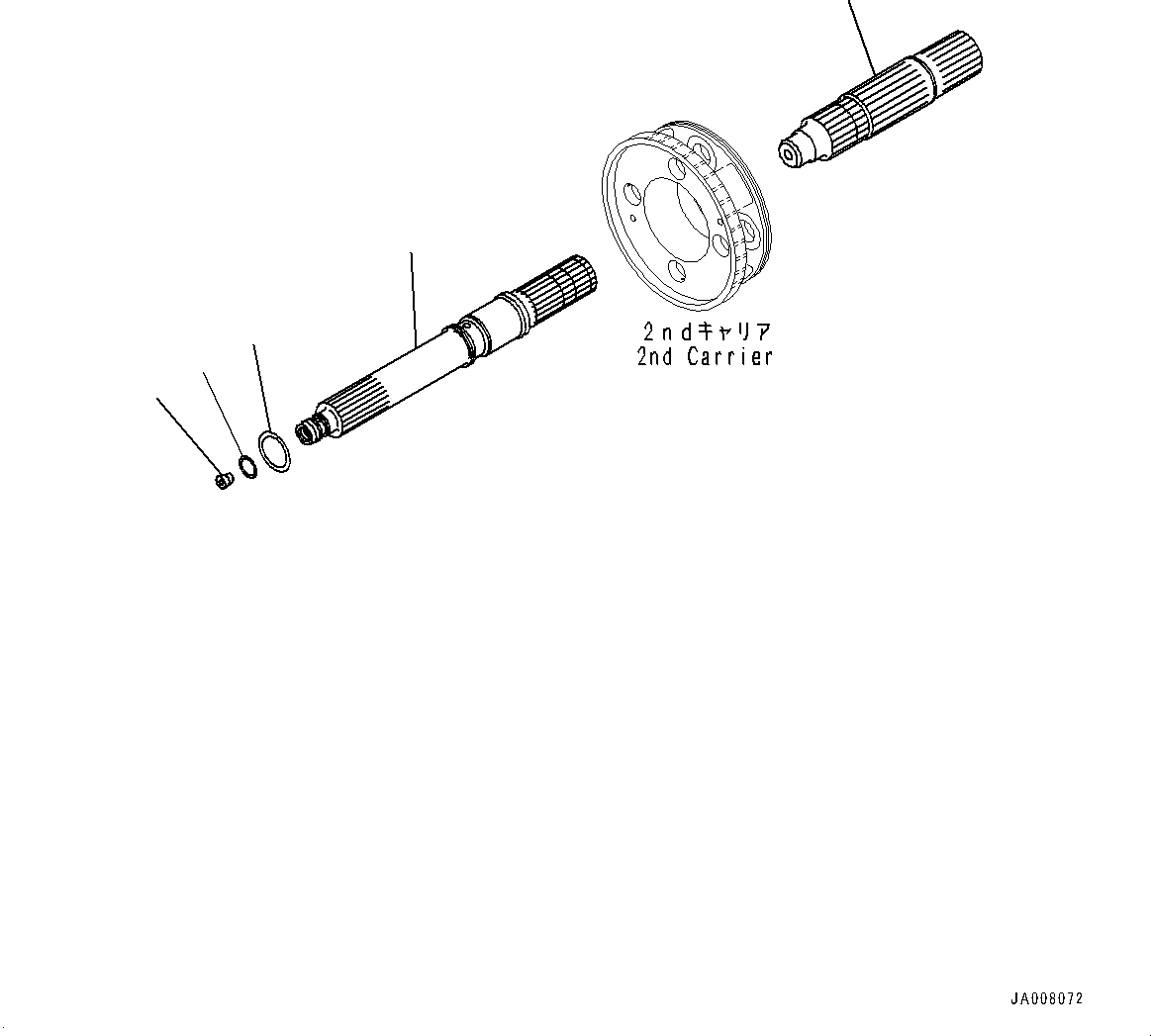 2ndキャリア
2nd Carrier

JA008072