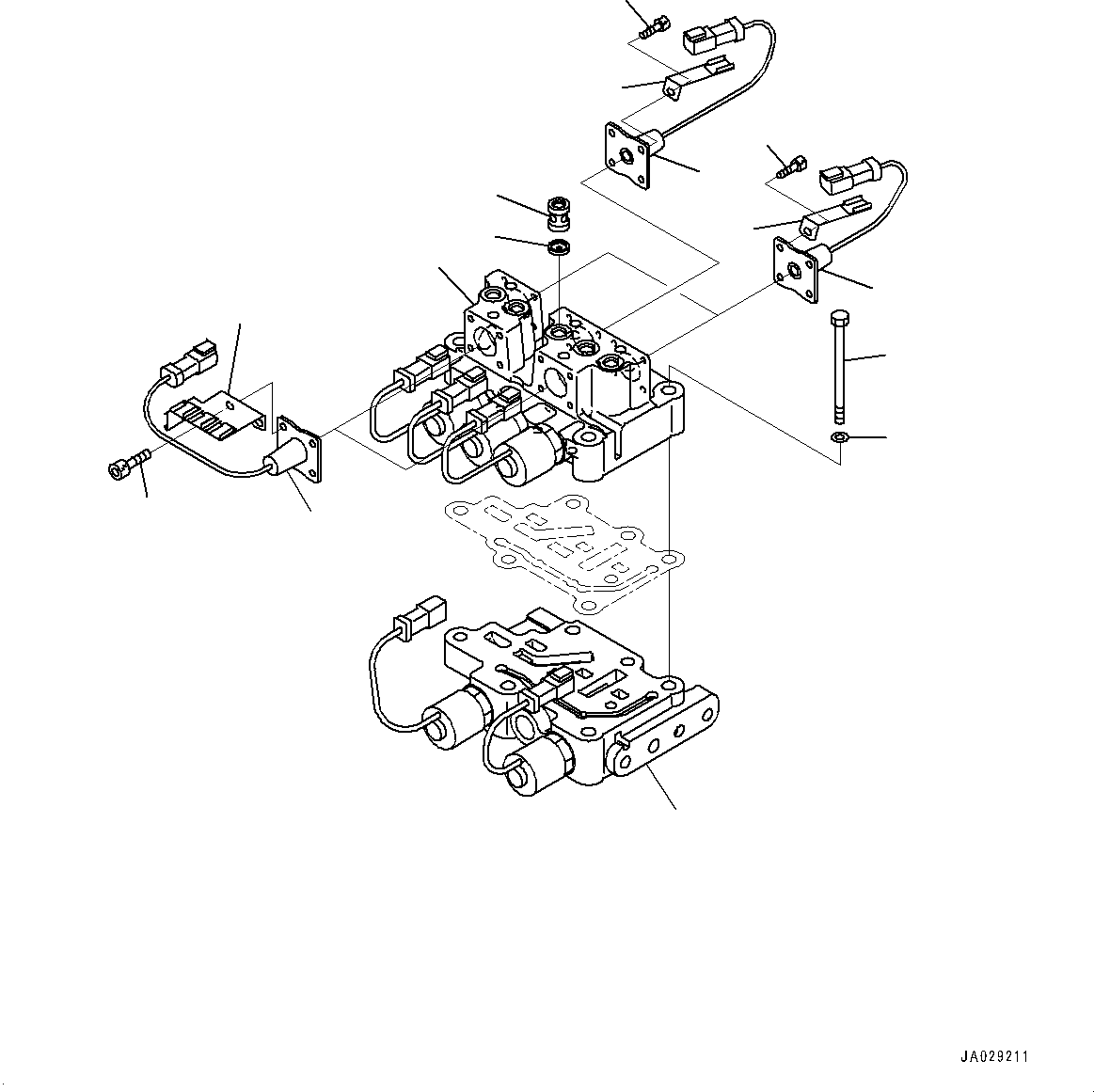 JA029211