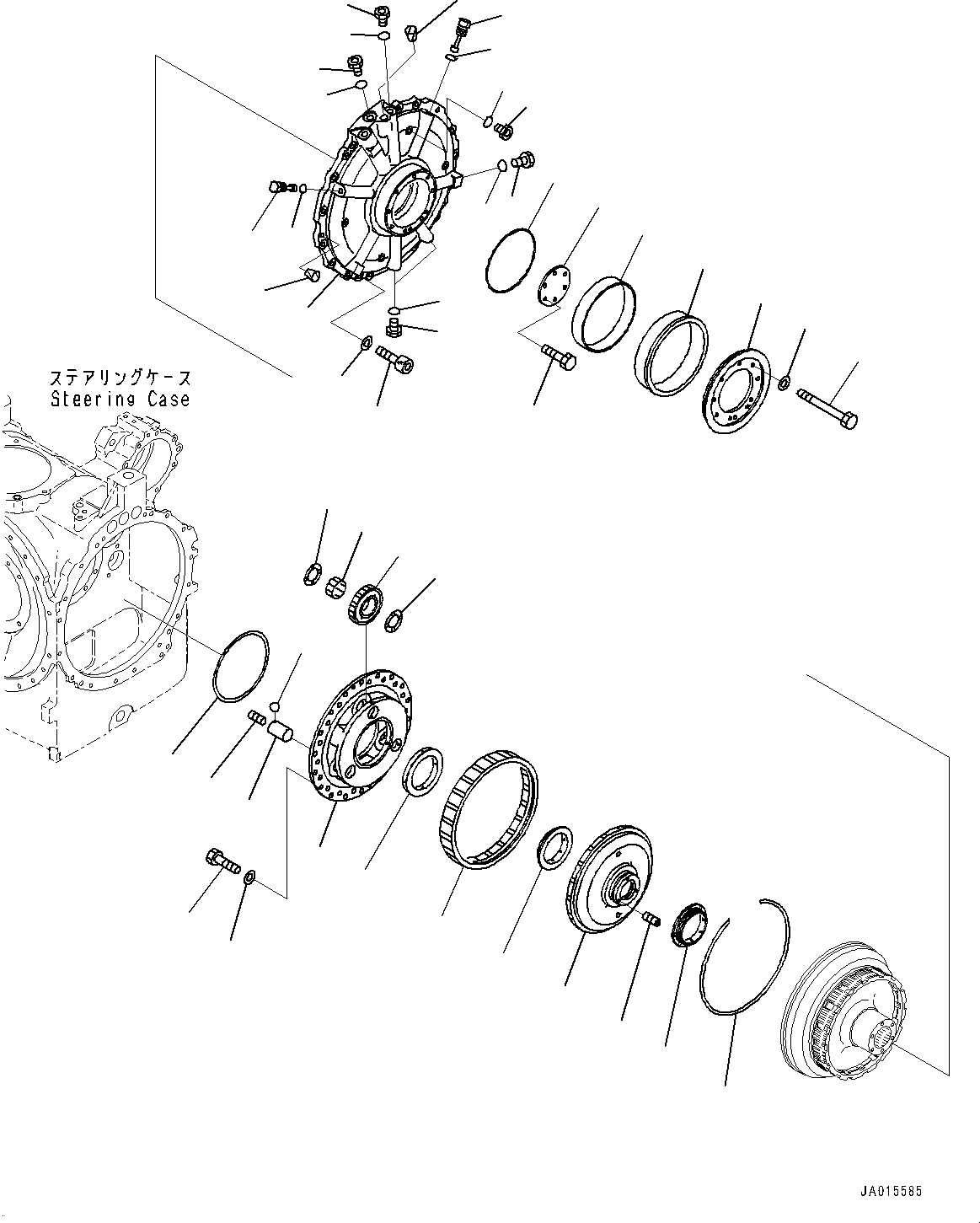 ステアリングケース
Steering Case

JA015585