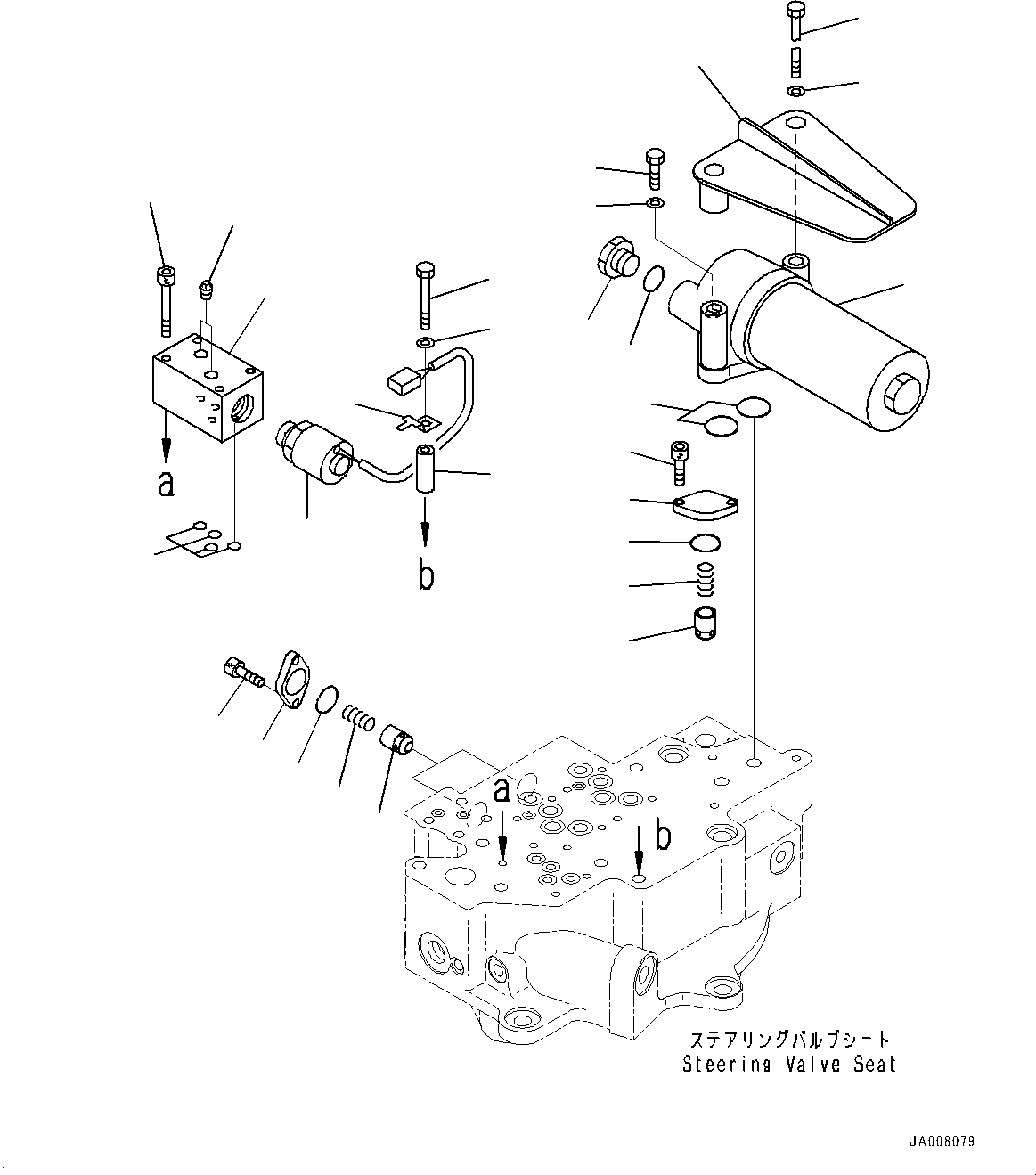 a

b

a

b

ステアリングバルブシート
Steering Valve Seat

JA008079