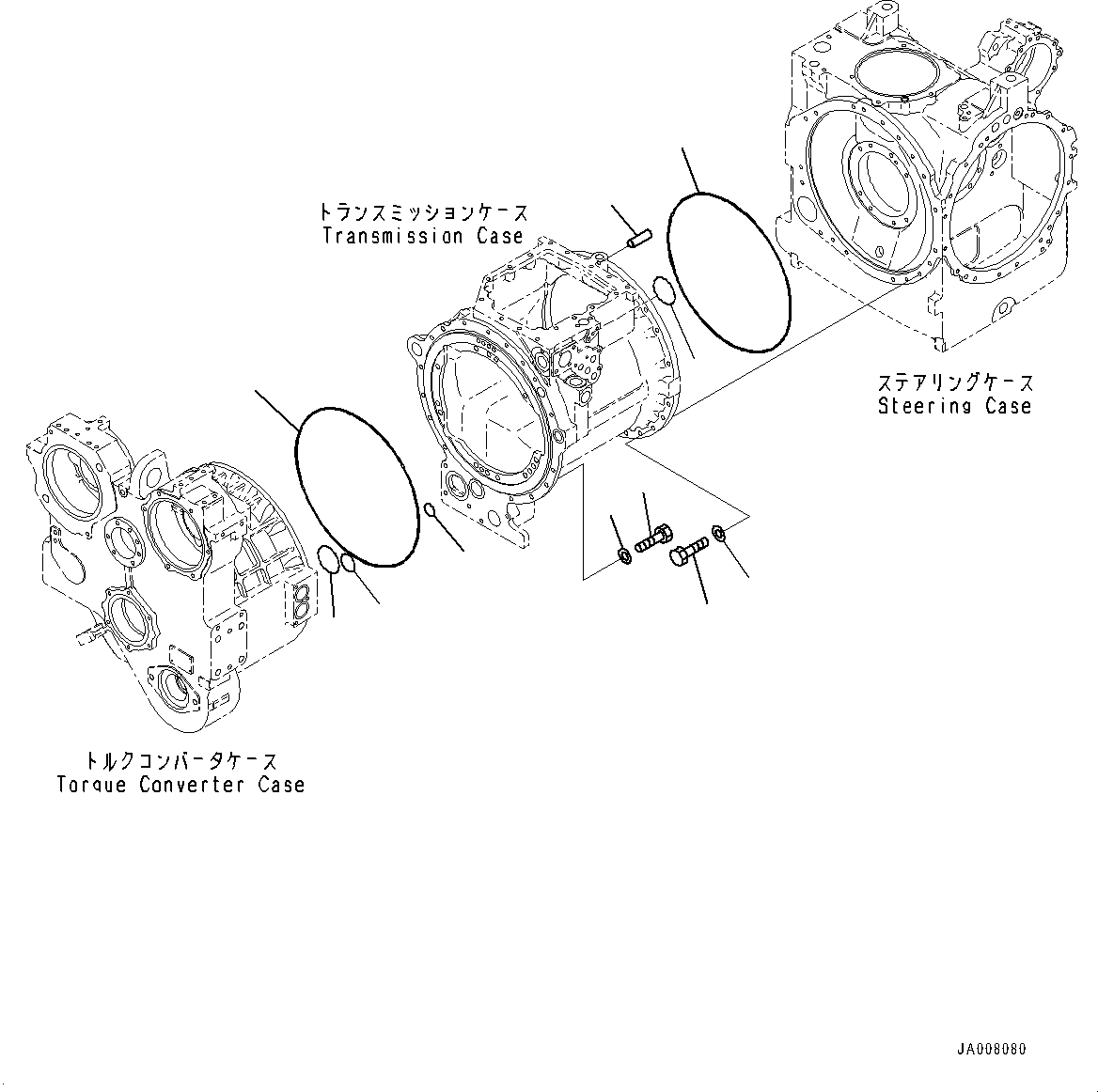 トランスミッションケース
Transmission Case

ステアリングケース
Steering Case

トルクコンバータケース
Torque Converter Case

JA008080