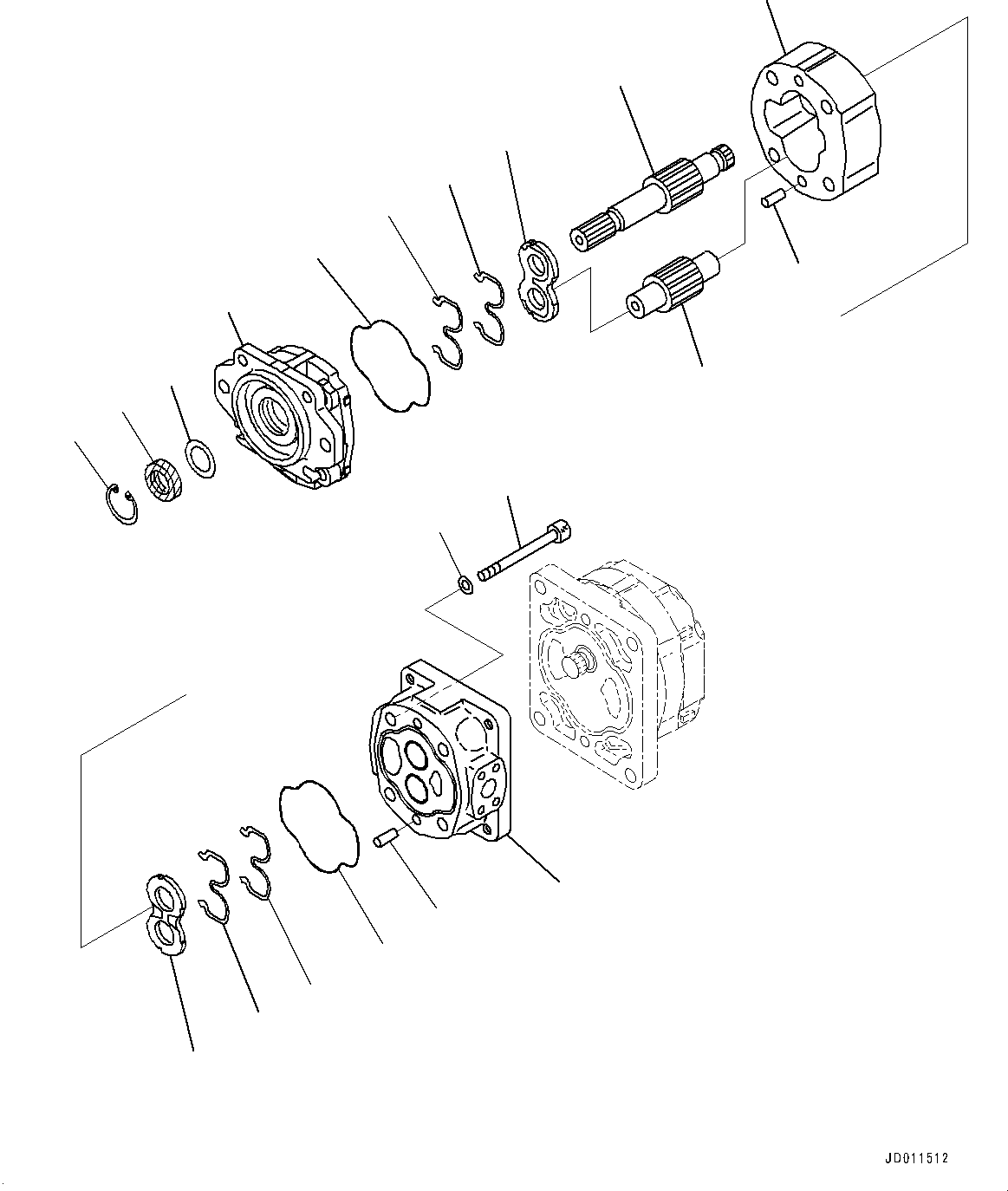 JD011512