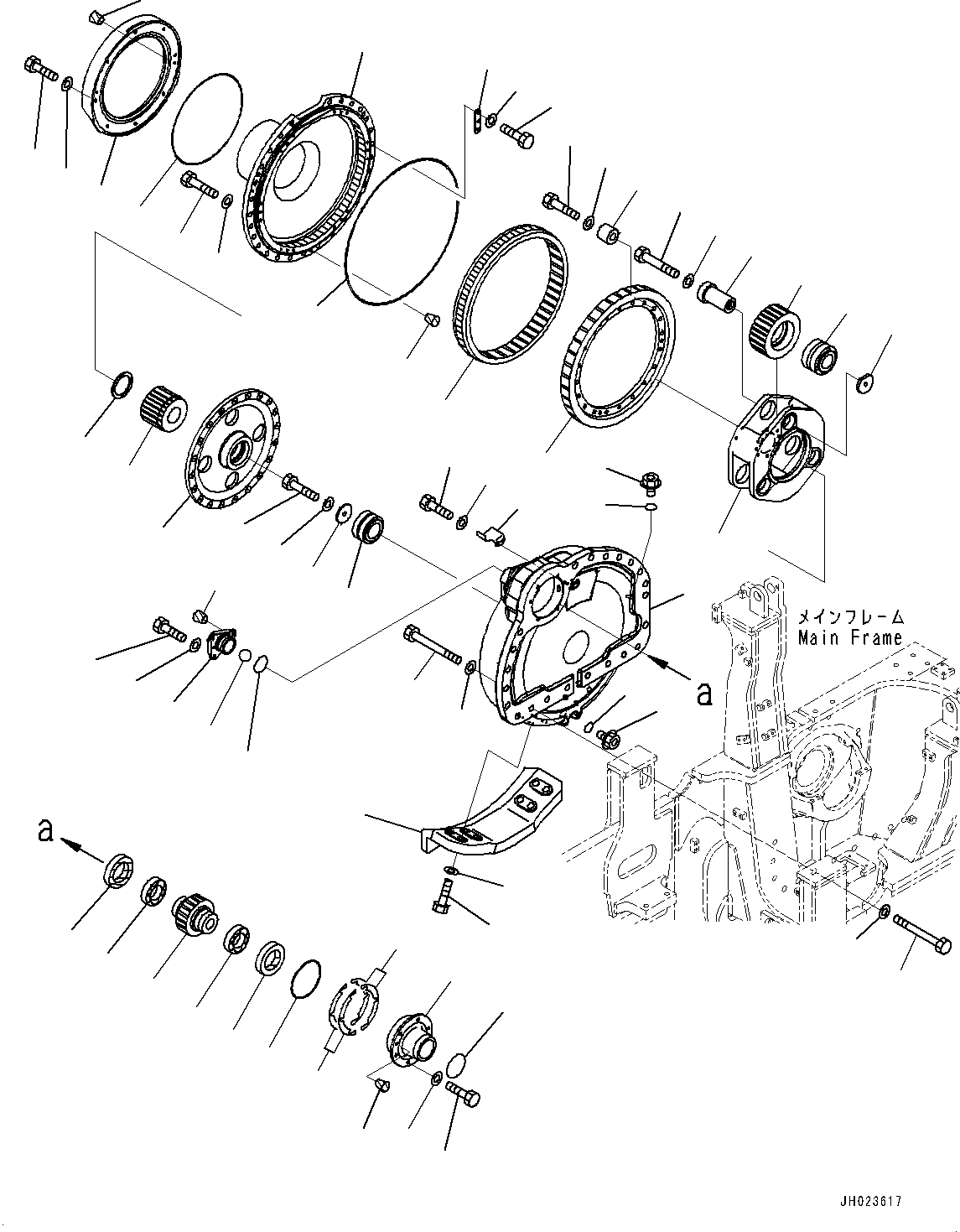 メインフレーム
Main Frame

a

a

JH023617