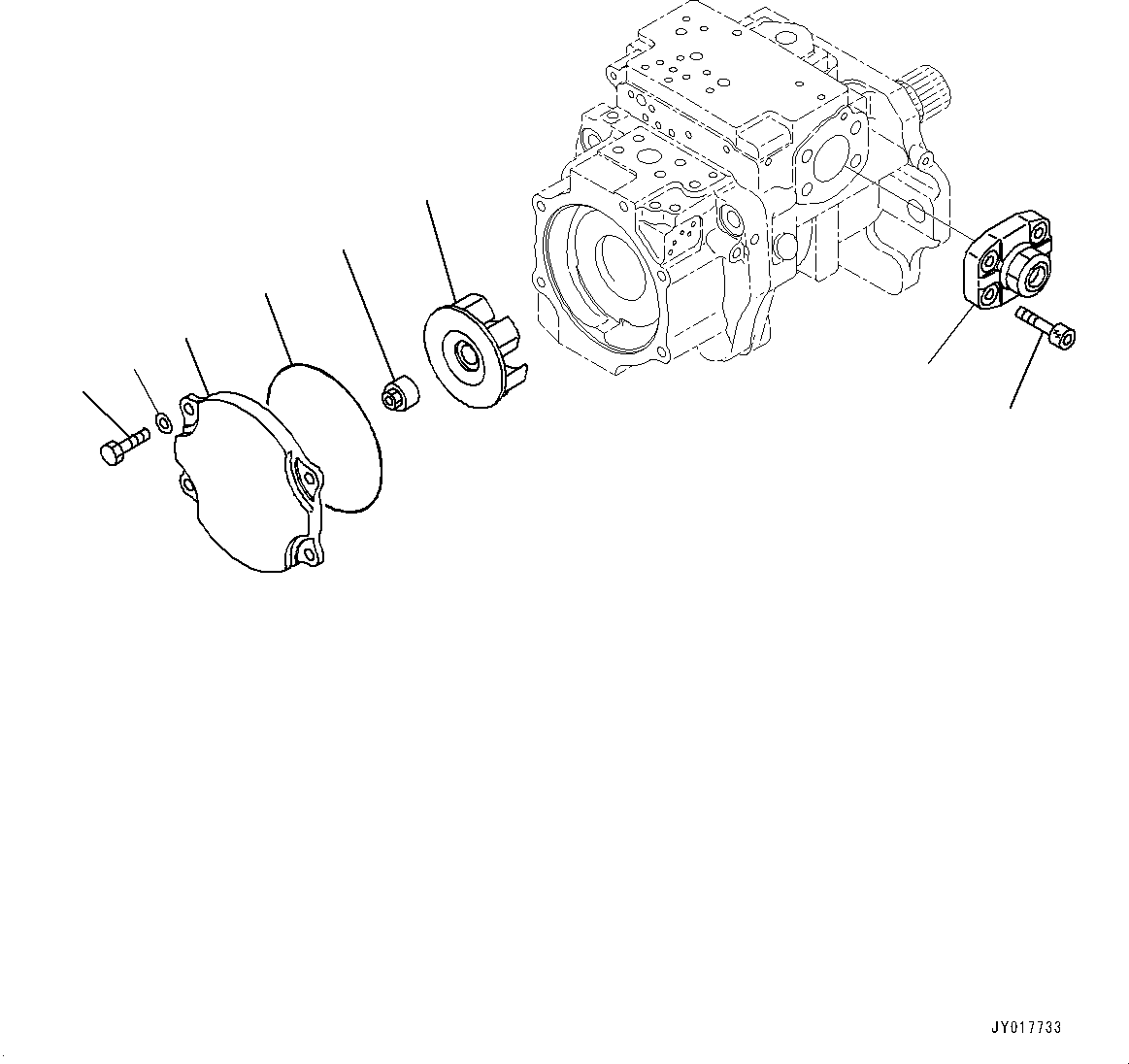 JY017733