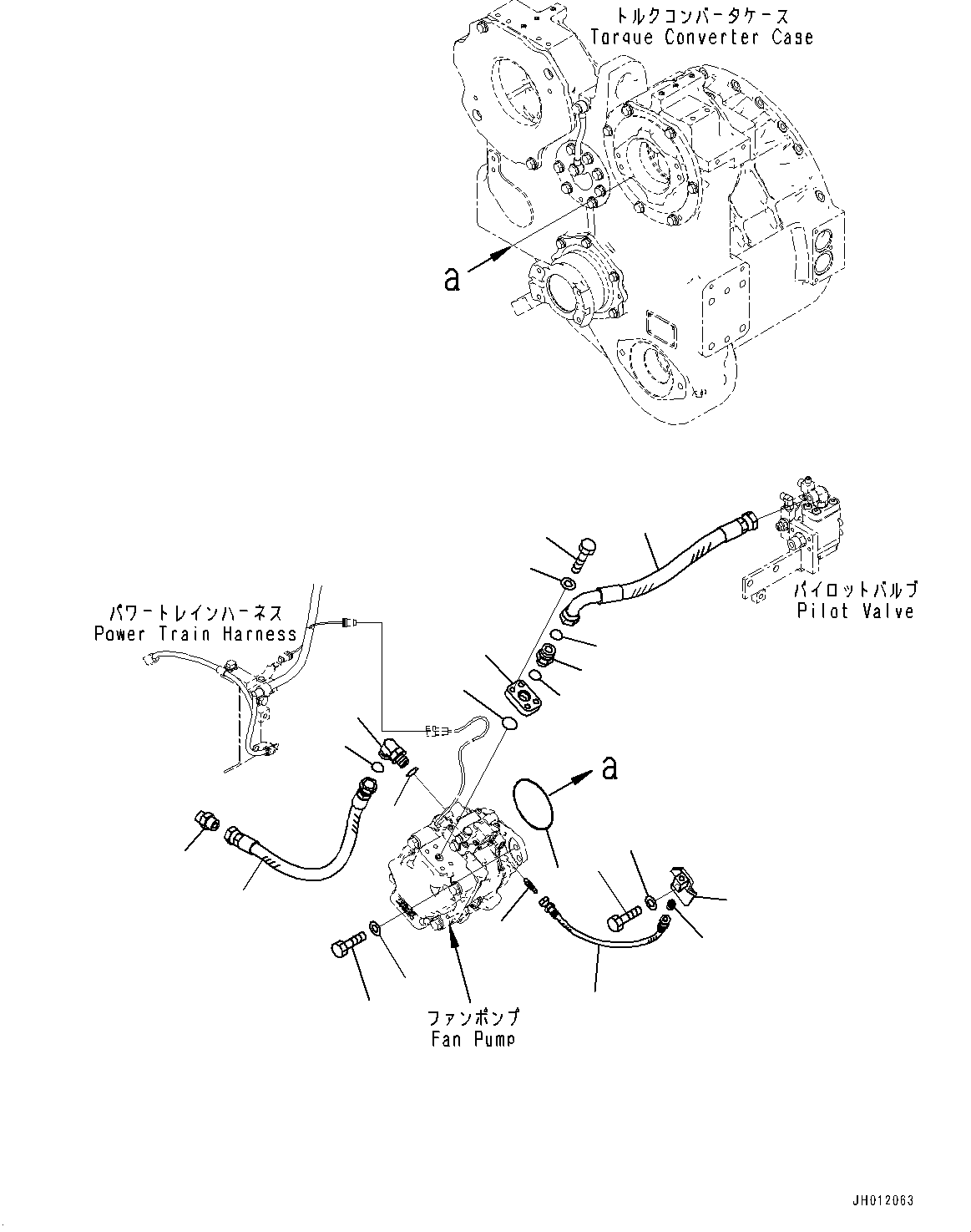 トルクコンバータケース
Torque Converter Case

a

パイロットバルブ
Pilot Valve

パワートレインハーネス
Power Train Harness

a

ファンポンプ
Fan Pump

JH012063