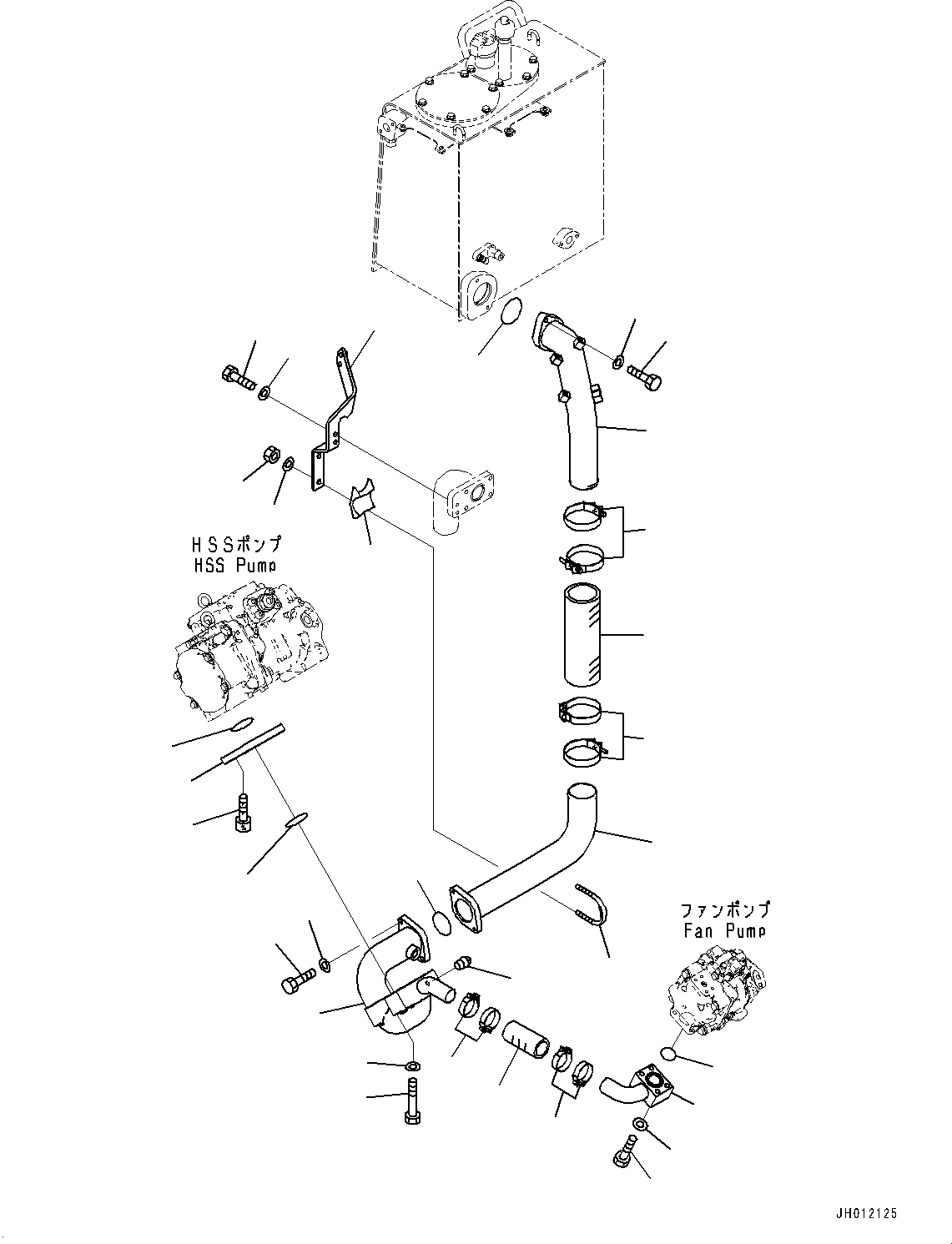 HSSポンプ
HSS Pump

ファンポンプ
Fan Pump

JH012125