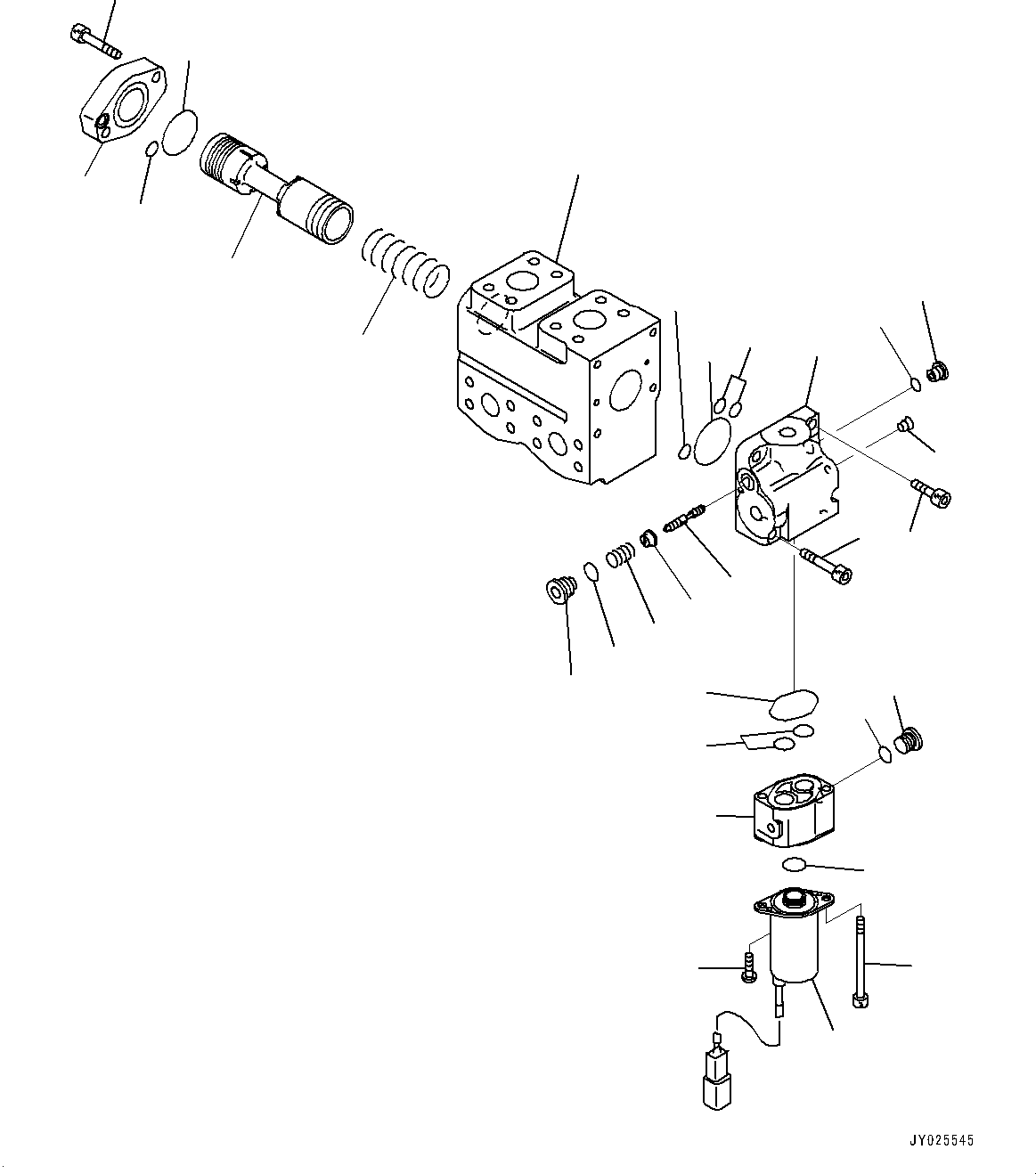 JY025545