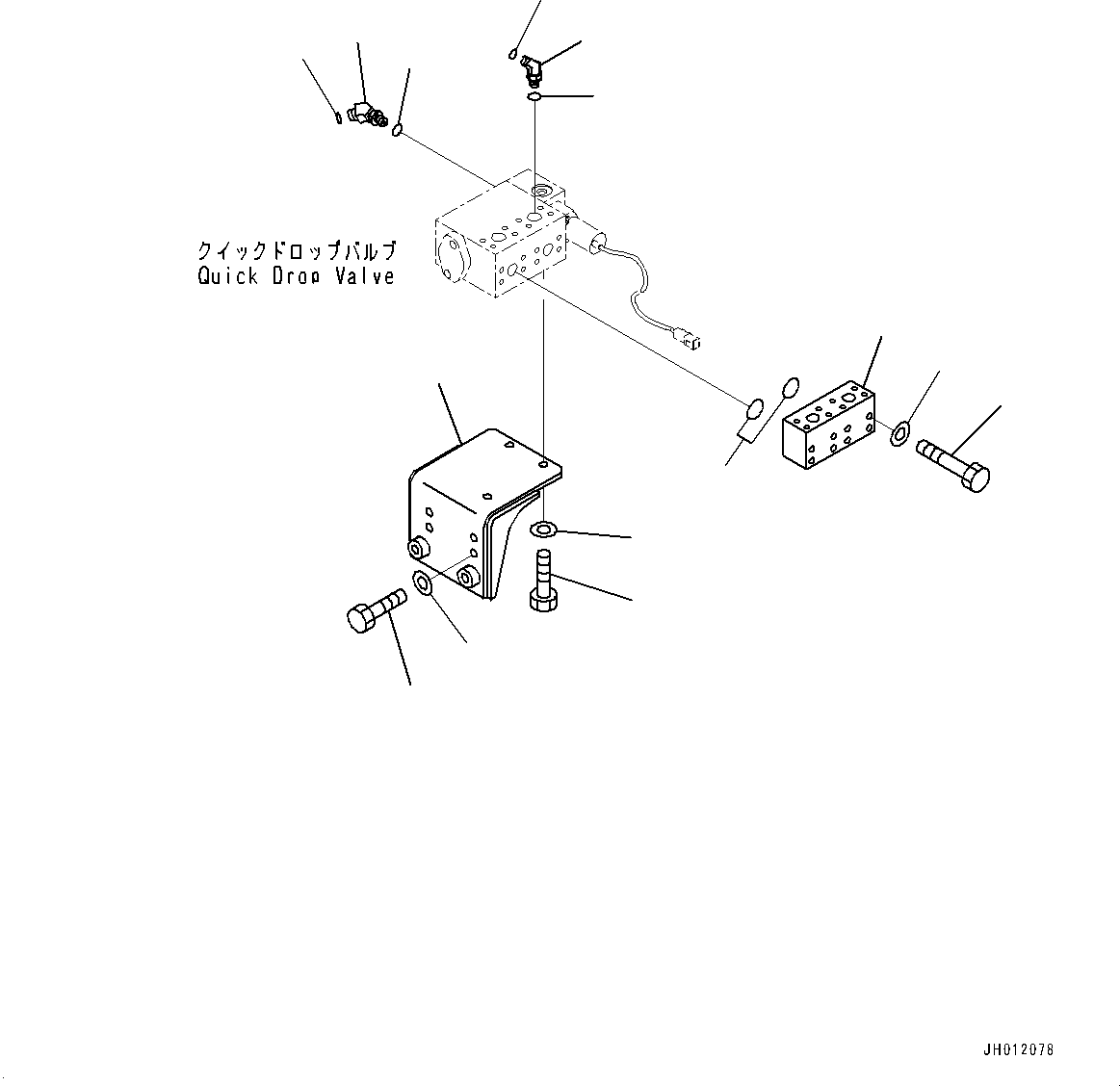 クイックドロップバルブ
Quick Drop Valve

JH012078