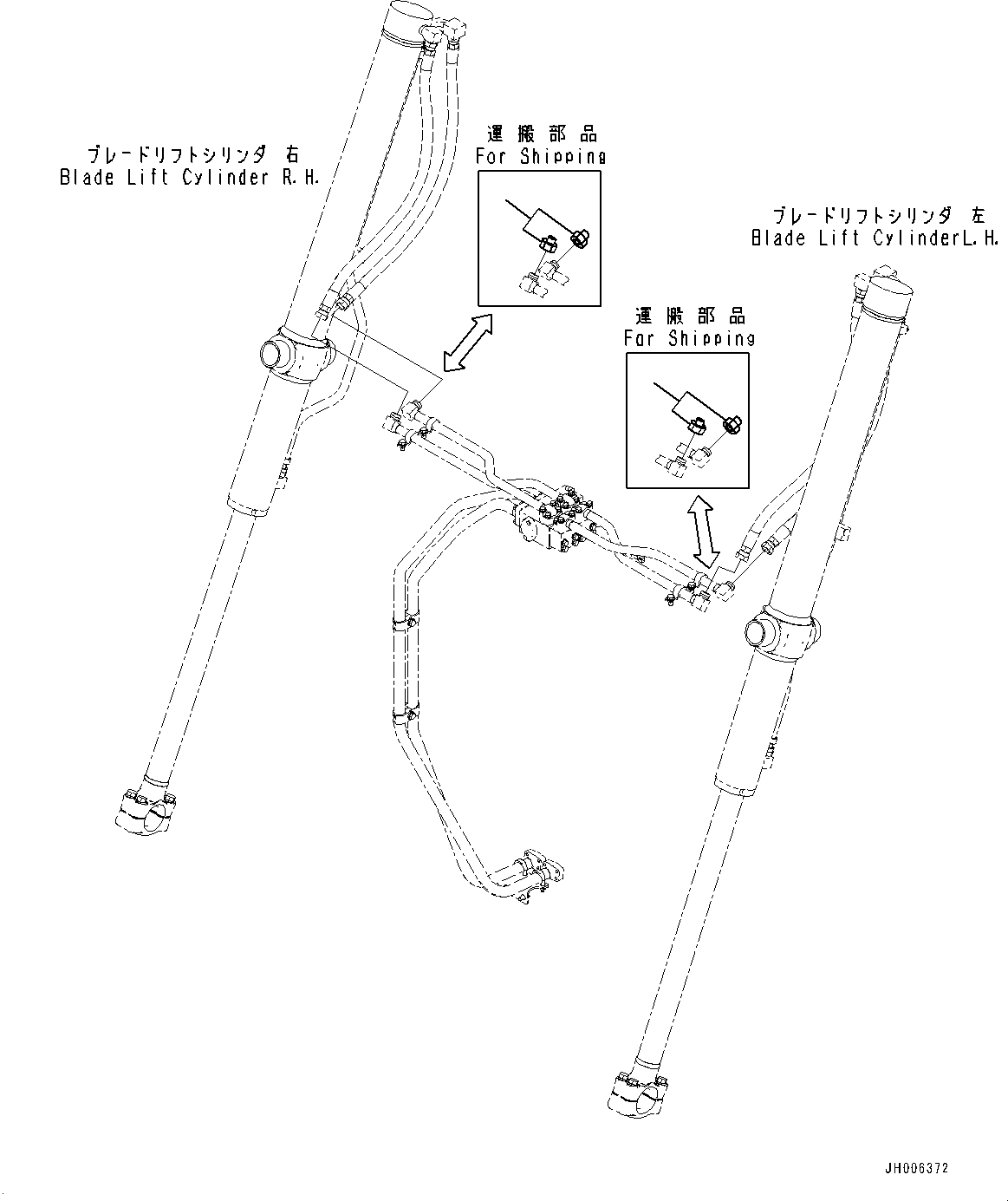 ブレードリフトシリンダ 右
Blade Lift Cylinder R.H.

運搬部品
For Shipping

ブレードリフトシリンダ 左
Blade Lift CylinderL.H.

運搬部品
For Shipping

JH006372