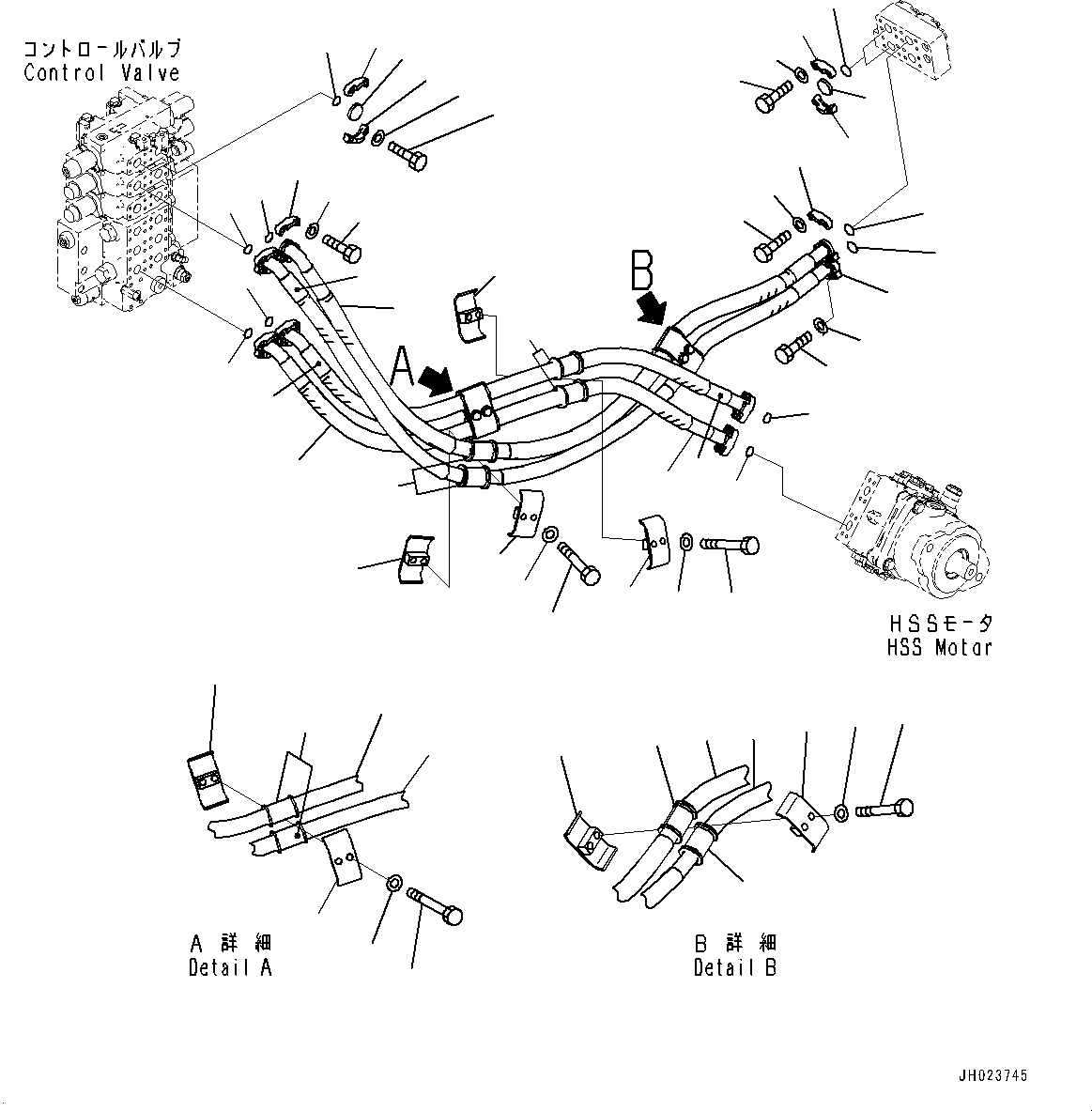 コントロールバルブ
Control Valve

B

A

HSSモータ
HSS Motor

A 詳細
Detail A

B 詳細
Detail B

JH023745