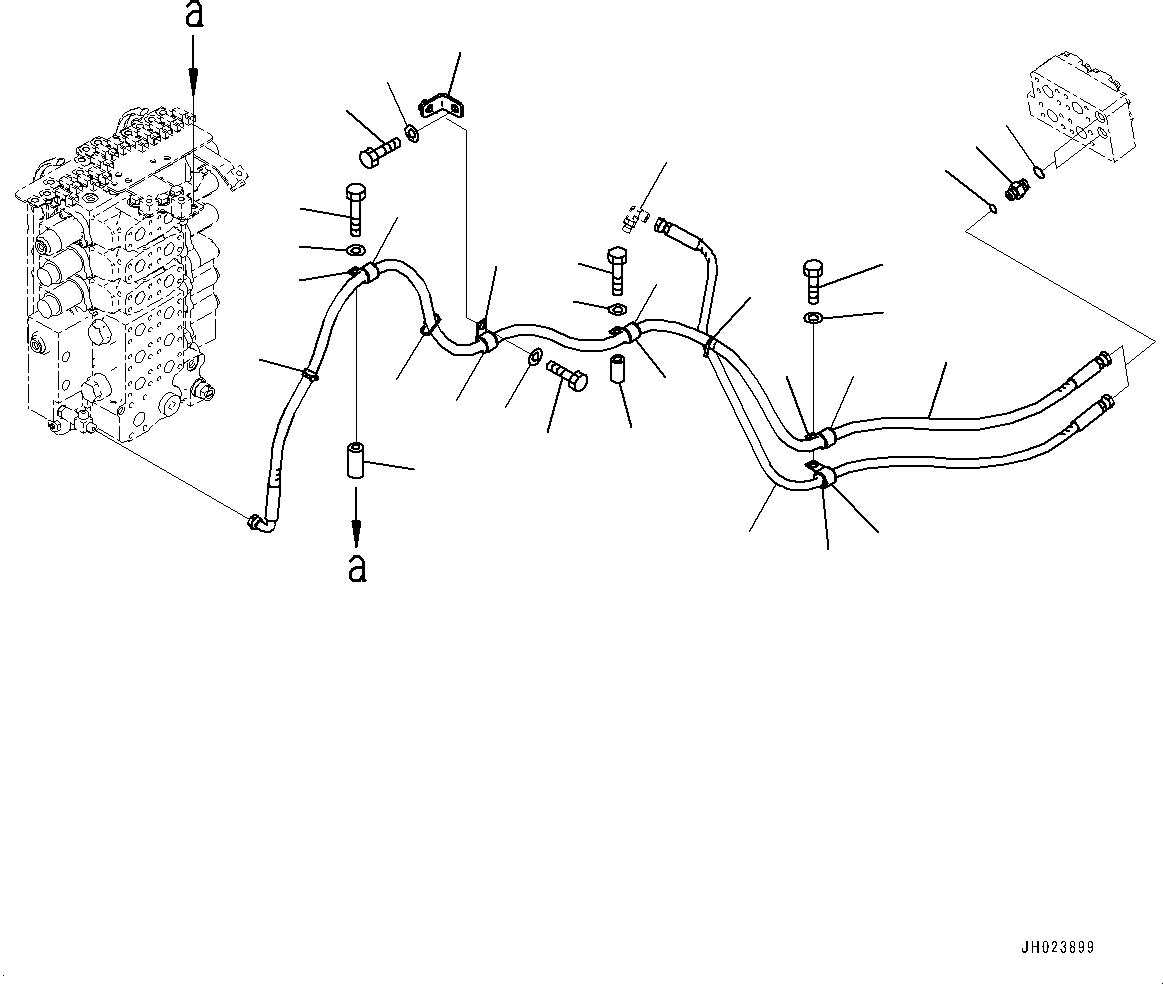 a

a

JH023899