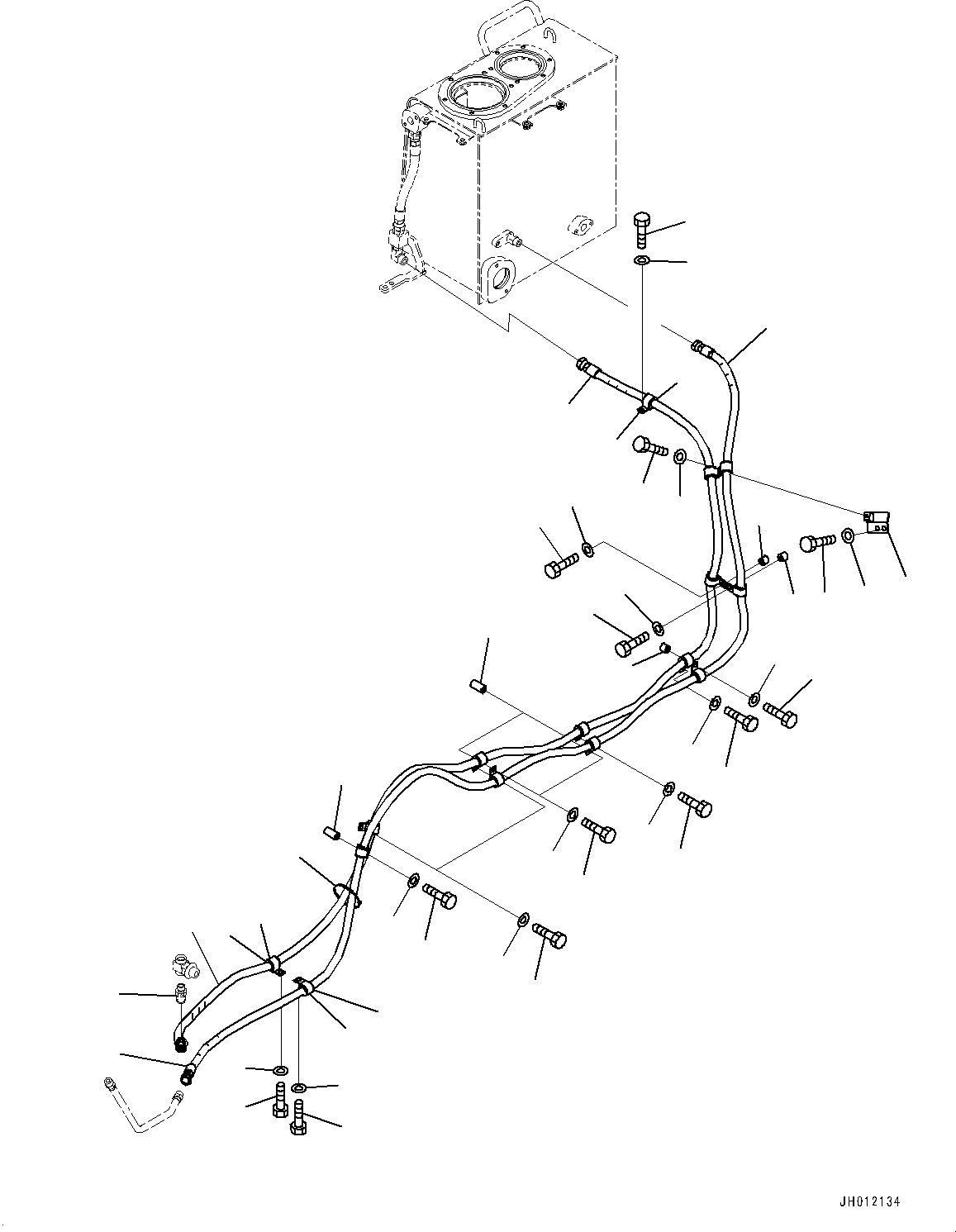 JH012134