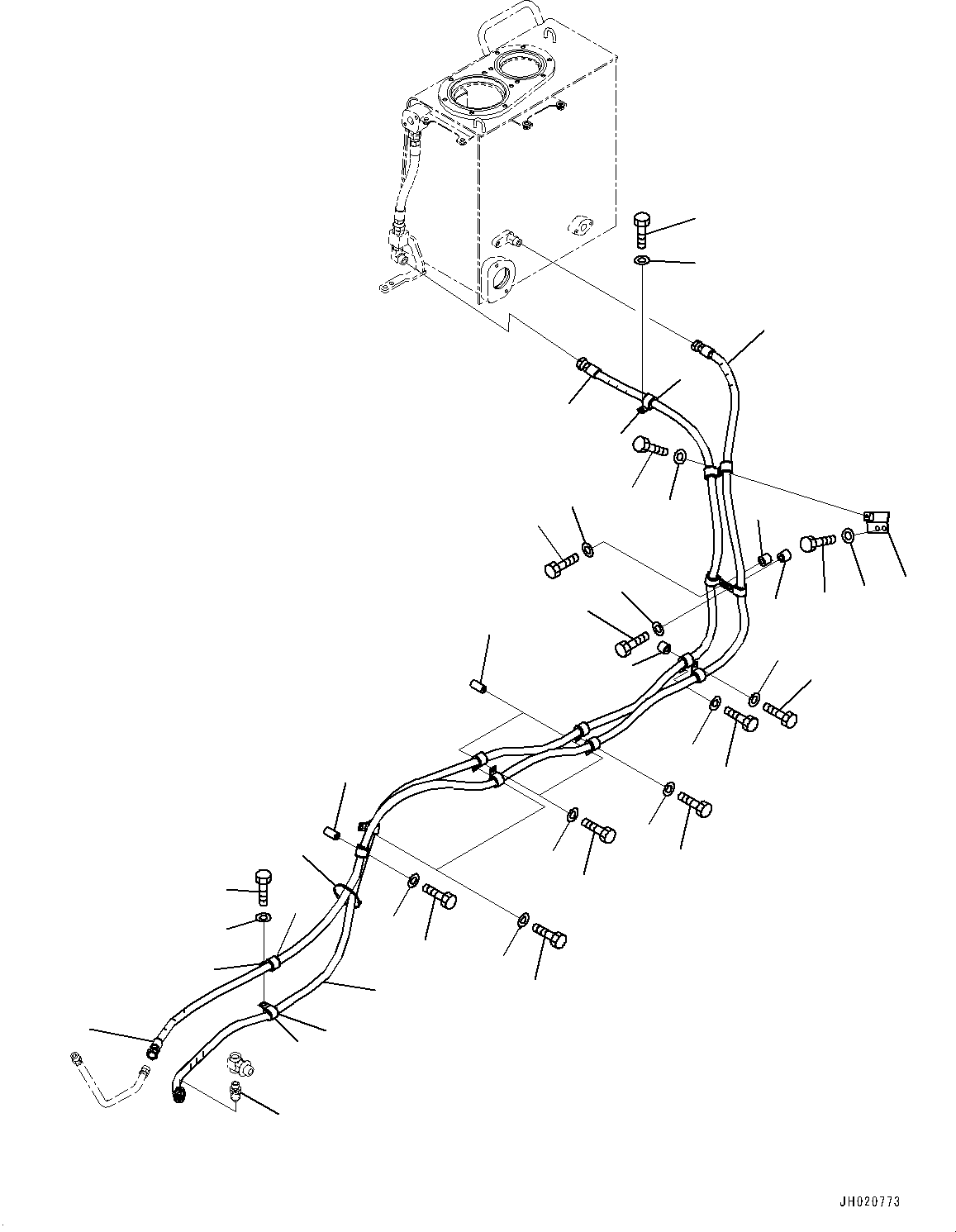 JH020773