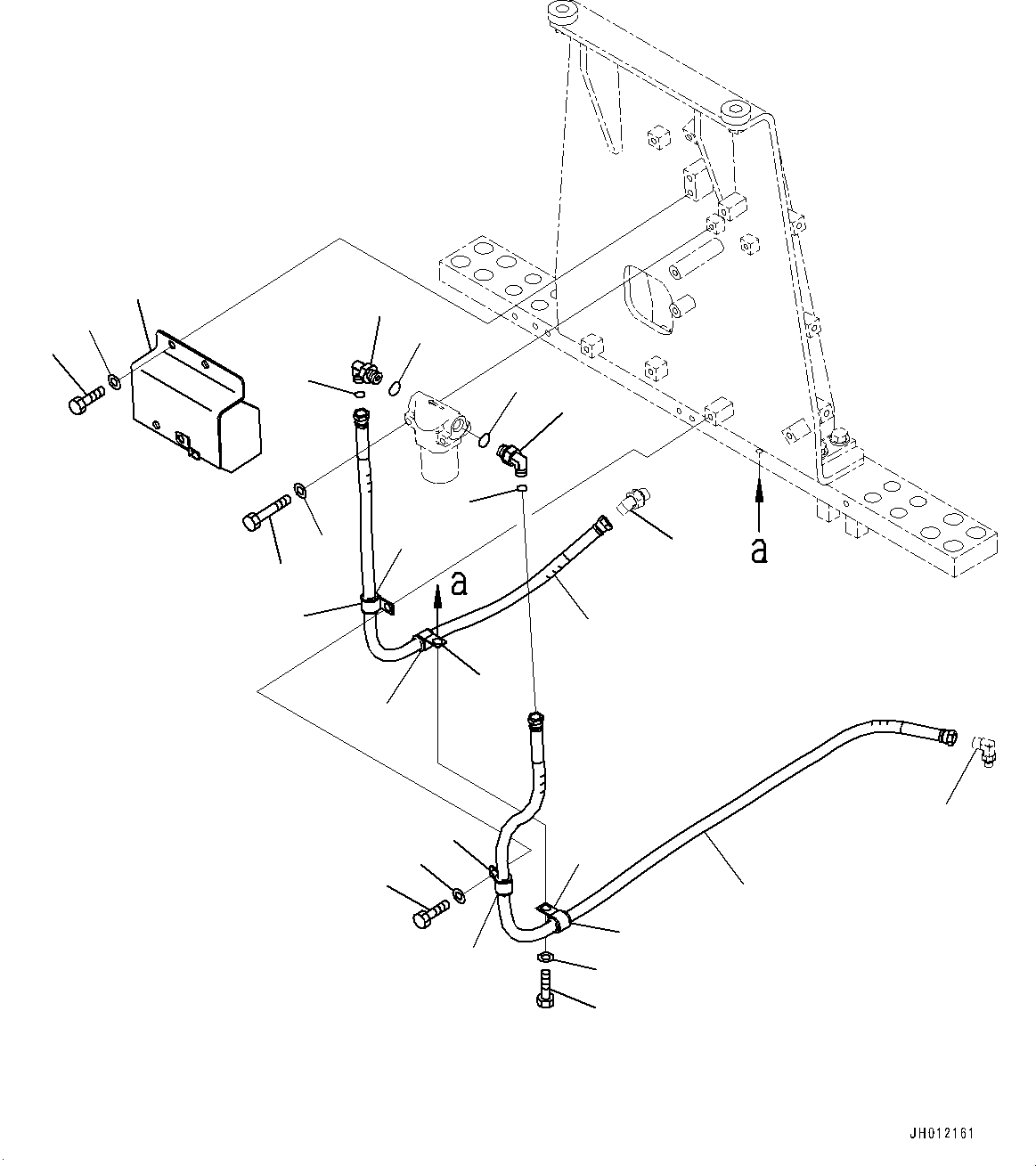 a

a

JH012161