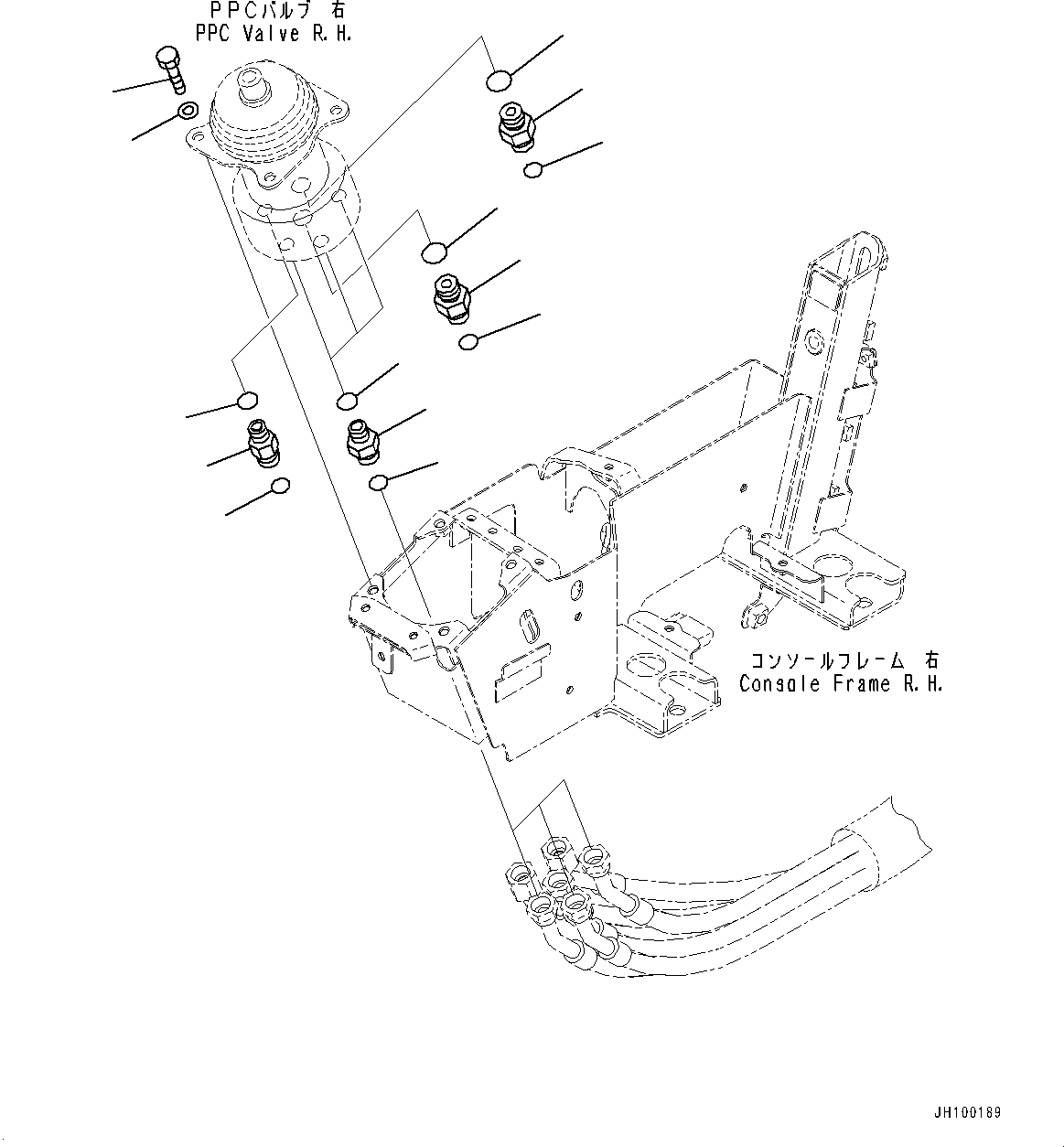 PPCバルブ 右
PPC Valve R.H.

コンソールフレーム 右
Console Frame R.H.

JH100189