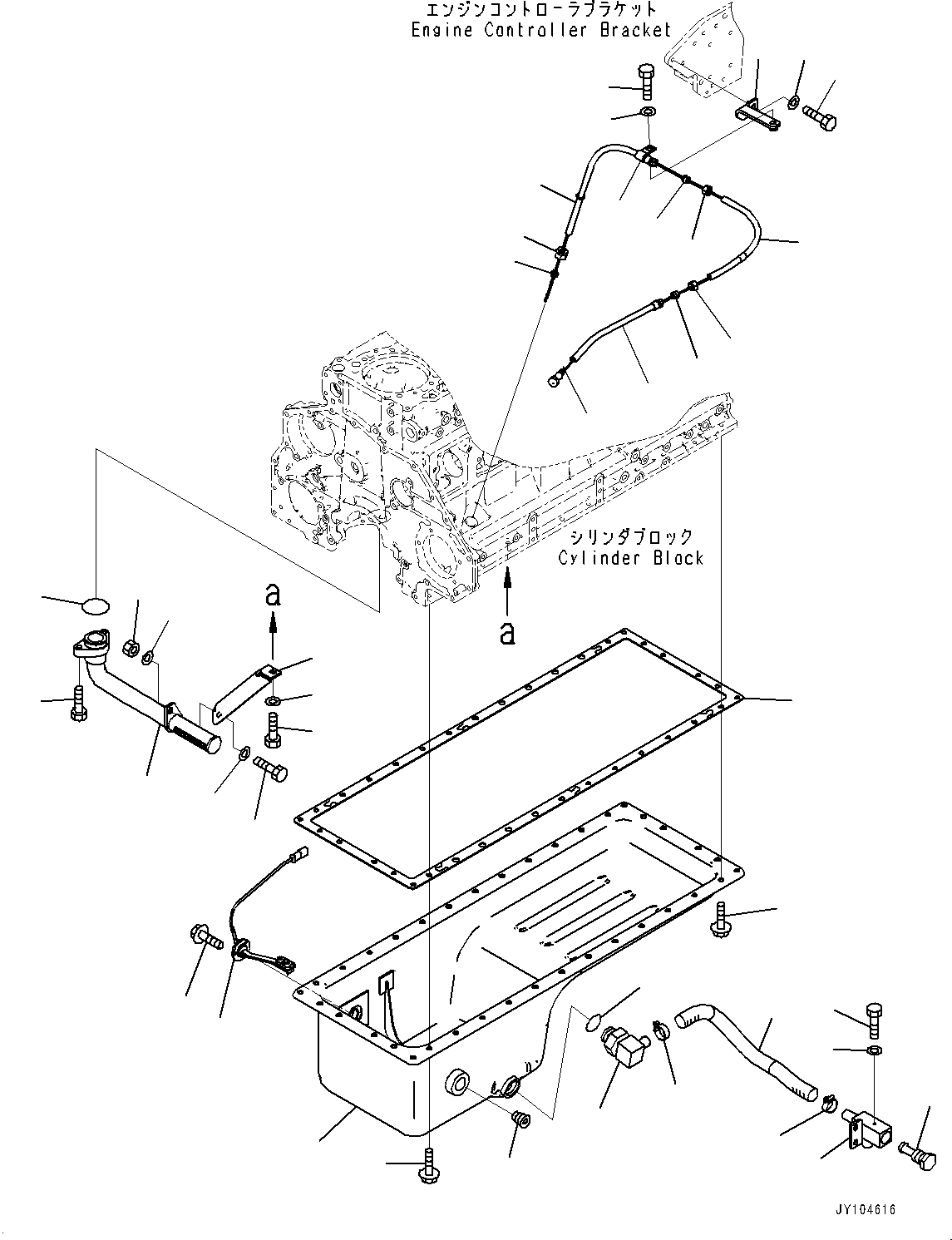 エンジンコントローラブラケット
Engine Controller Bracket

シリンダブロック
Cylinder Block

a

a

JY104616