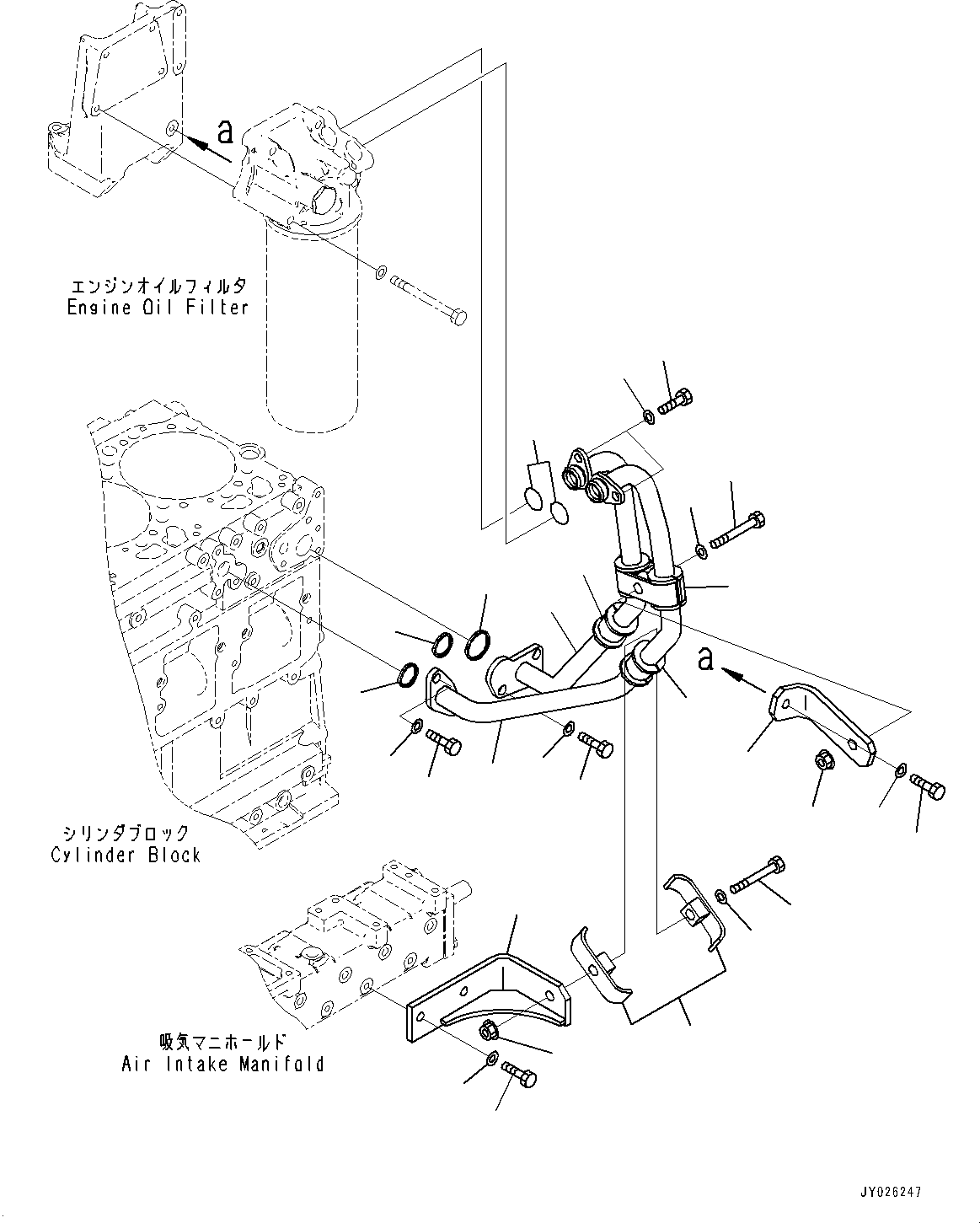 a

エンジンオイルフィルタ
Engine Oil Filter

a

シリンダブロック
Cylinder Block

吸気マニホールド
Air Intake Manifold

JY026247