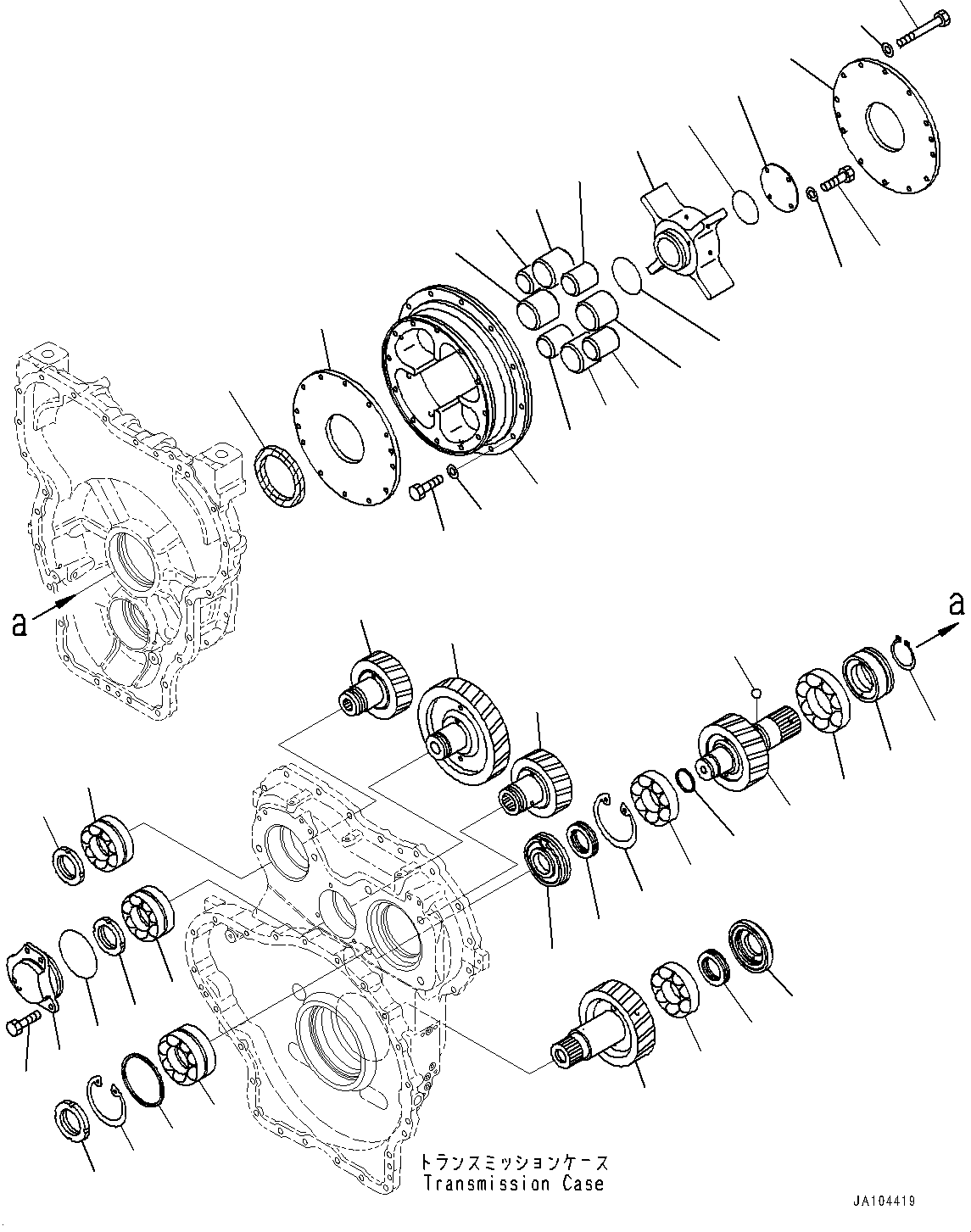 a

a

トランスミッションケース
Transmission Case

JA104419