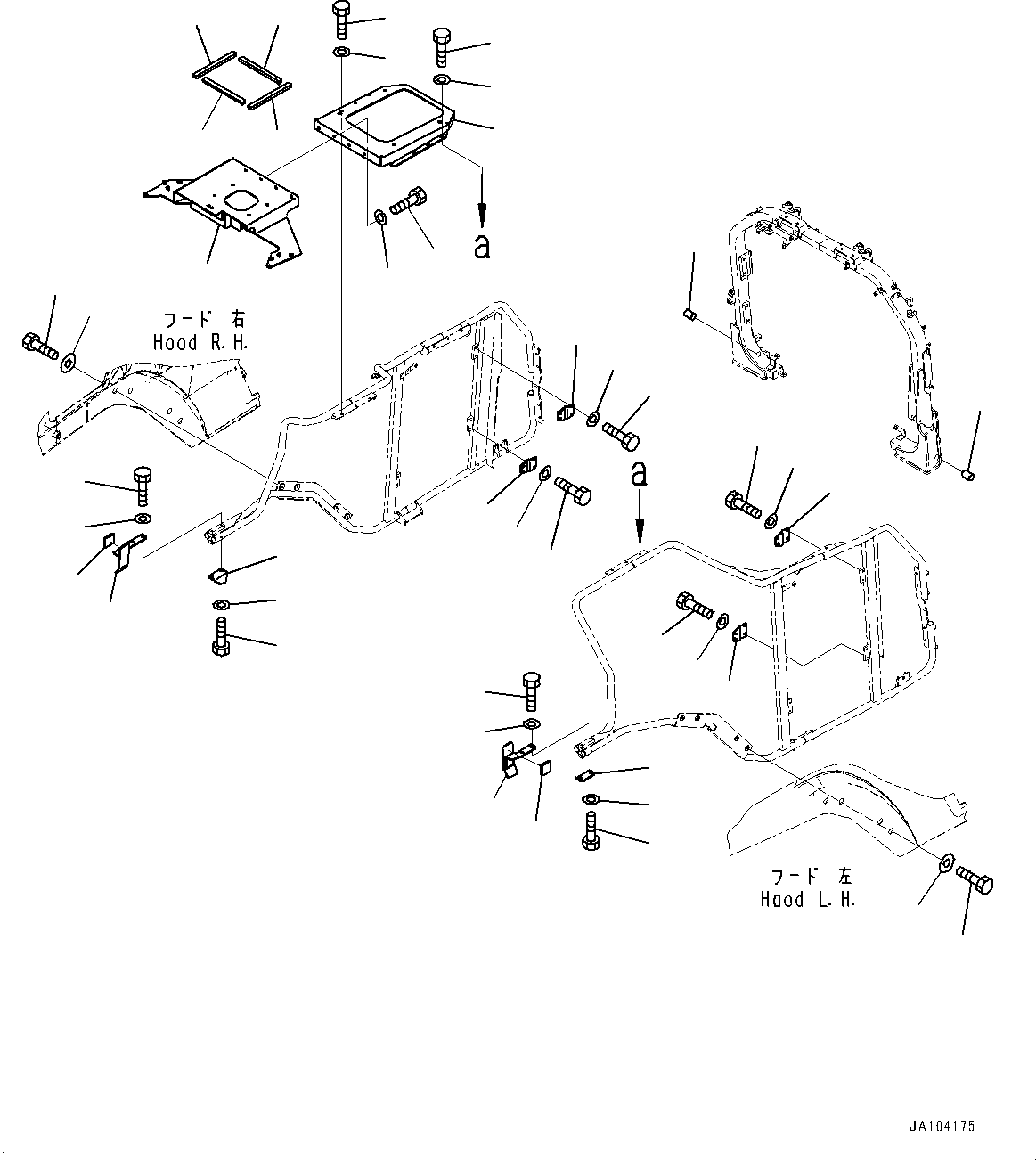 a

フード 右
Hood R.H.

a

フード 左
Hood L.H.

JA104175